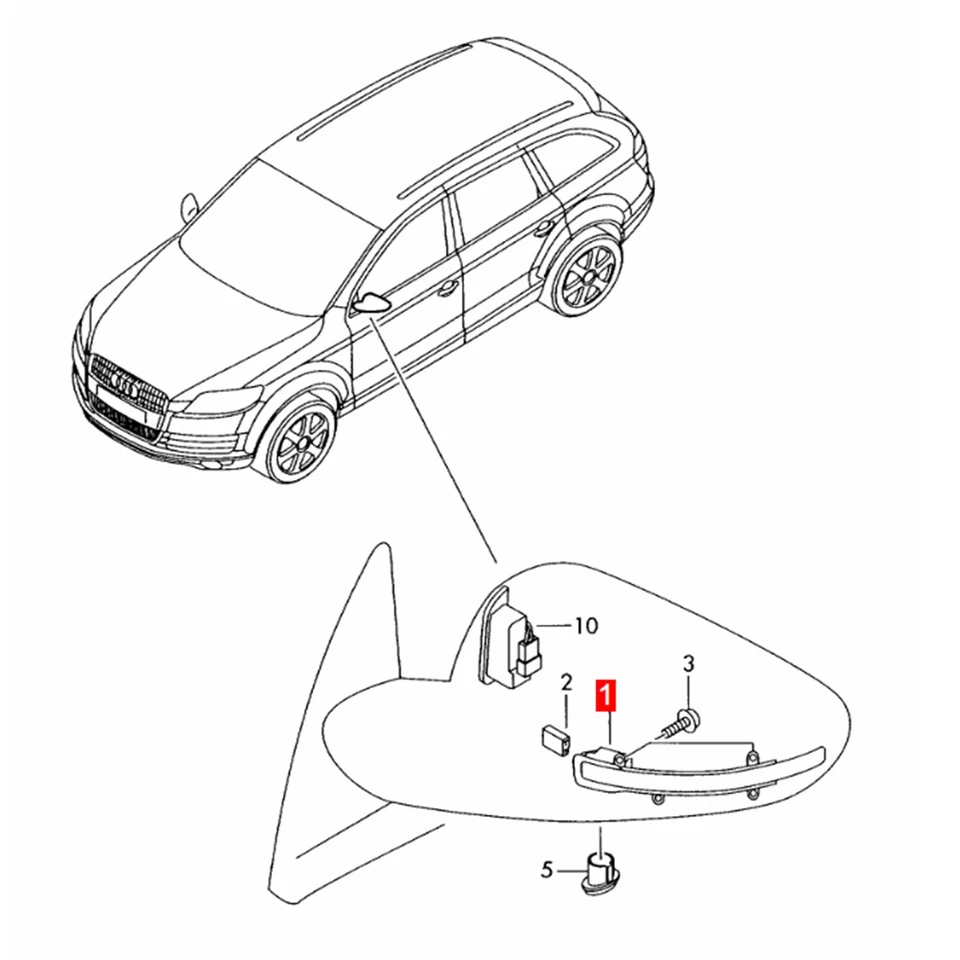 10
2
1
3
5