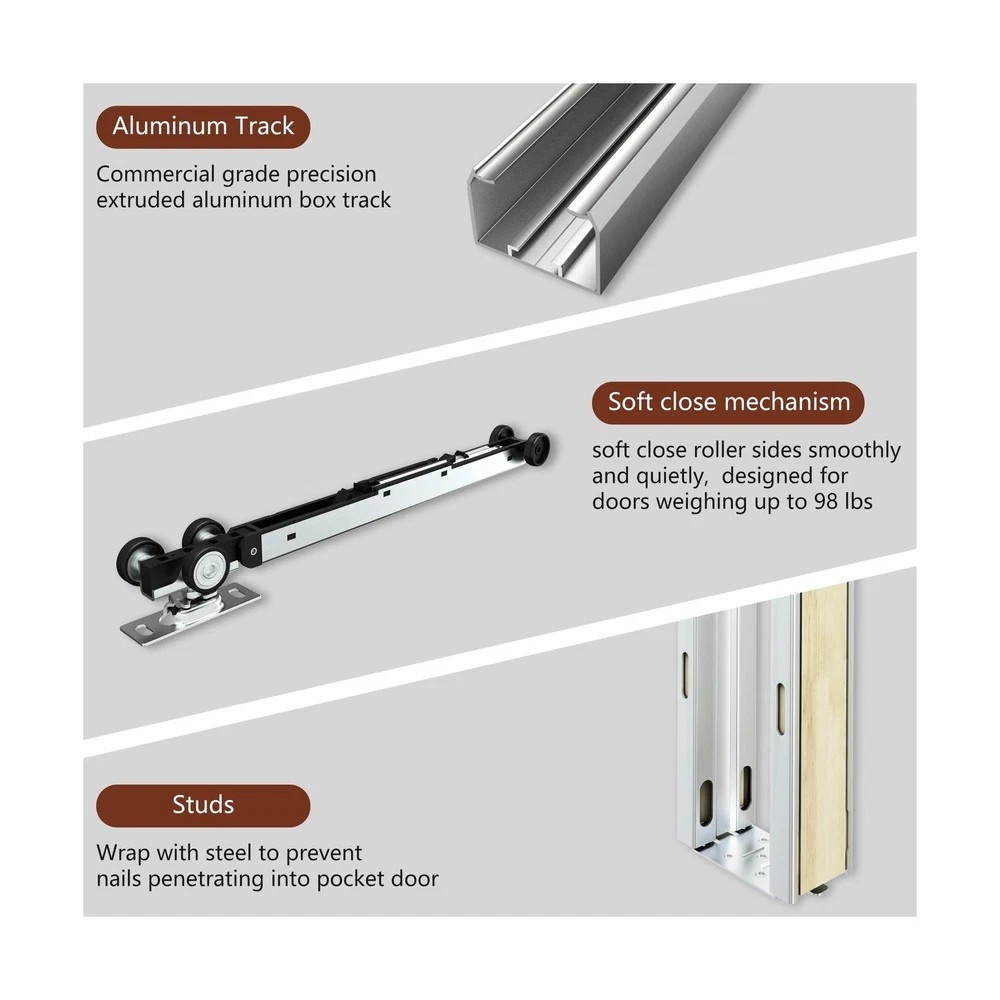 Aluminum Track

Commercial grade precision extruded aluminum box track

Soft close mechanism

soft close roller sides smoothly and quietly,  designed for doors weighing up to 98 lbs

Studs

Wrap with steel to prevent nails penetrating into pocket door