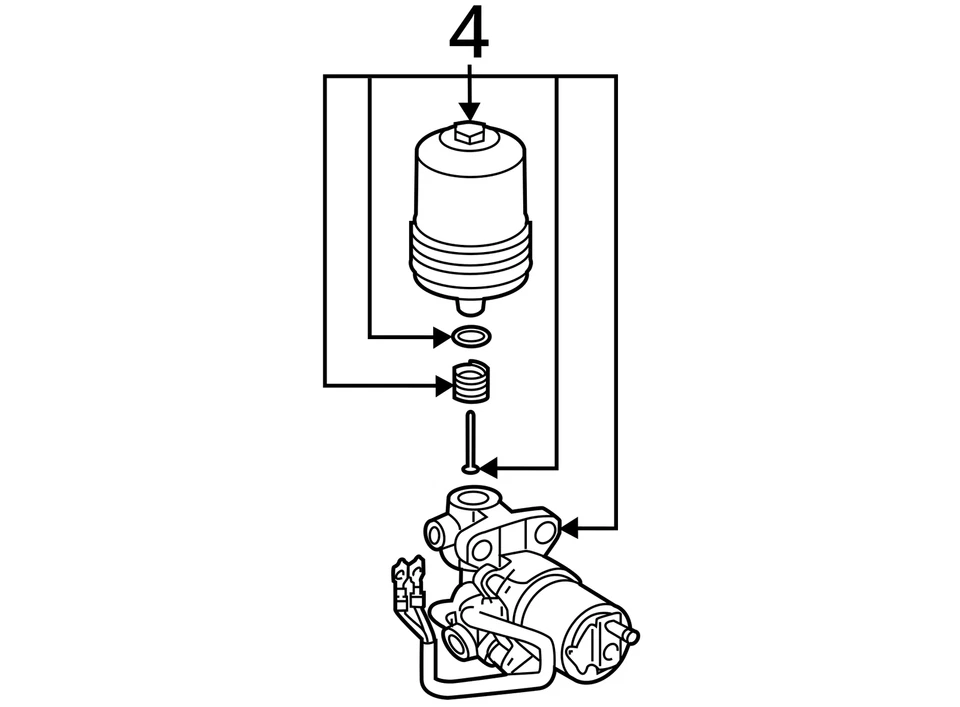 4