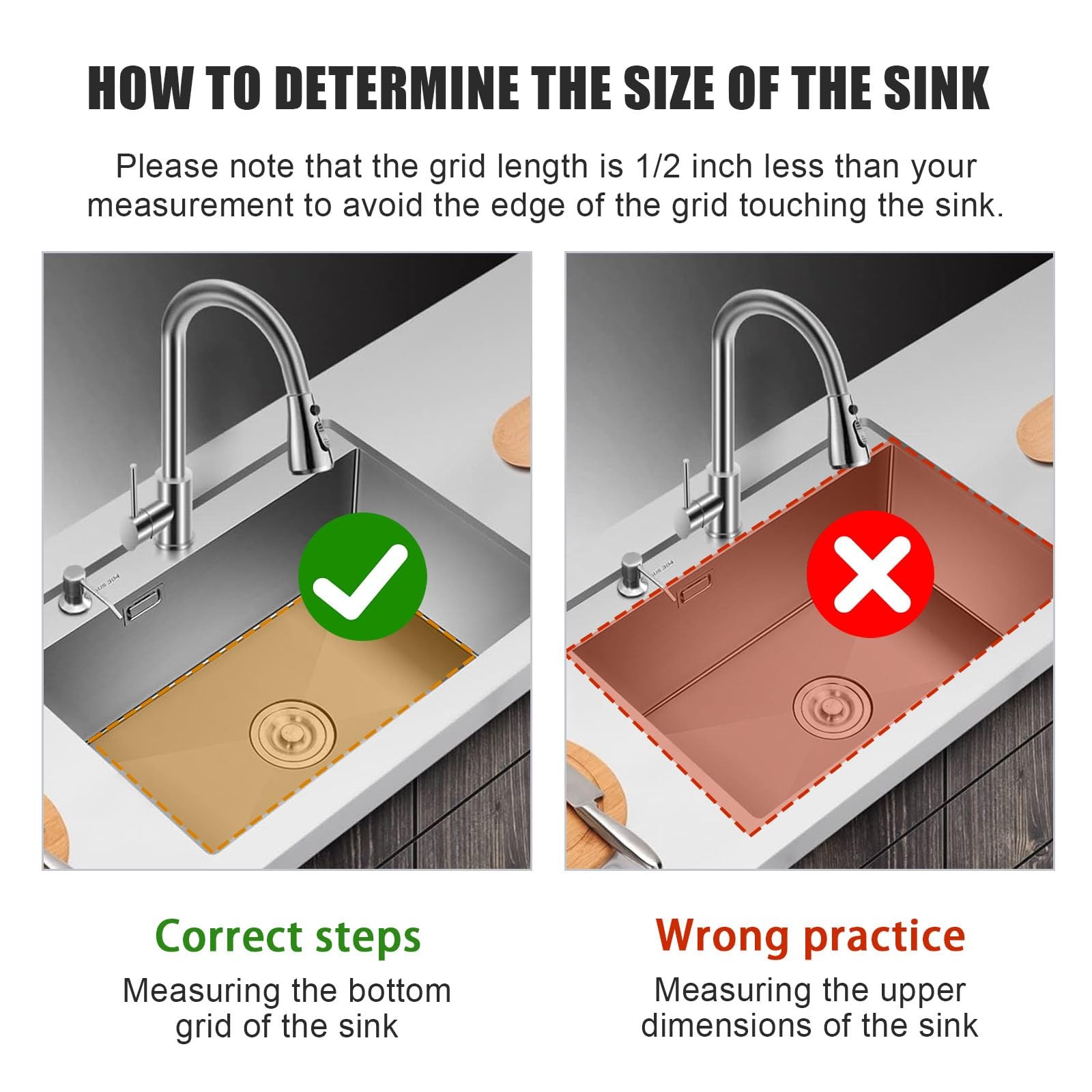 HOW TO DETERMINE THE SIZE OF THE SINK

Please note that the grid length is 1/2 inch less than your measurement to avoid the edge of the grid touching the sink.

SUS 304

SUS 304

Correct steps
Measuring the bottom grid of the sink

Wrong practice
Measuring the upper dimensions of the sink