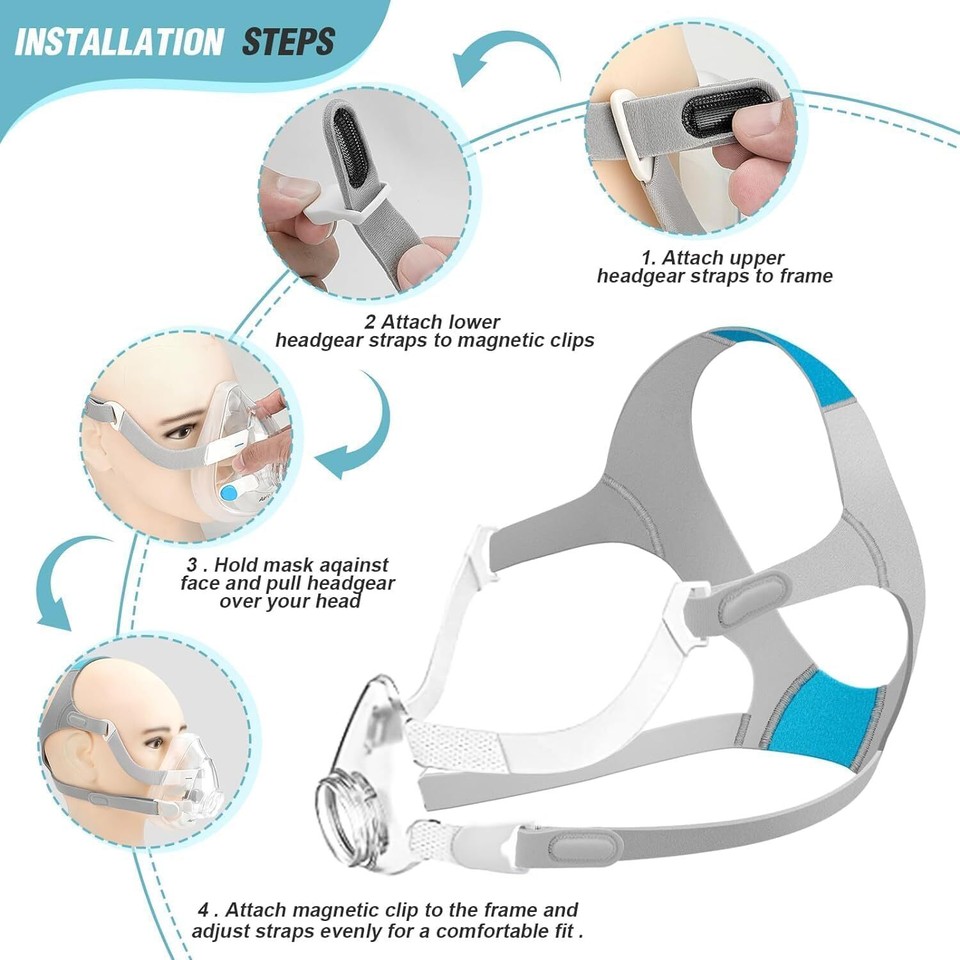 INSTALLATION STEPS

1. Attach upper headgear straps to frame

2 Attach lower headgear straps to magnetic clips

3 . Hold mask aqainst face and pull headgear over your head

4 . Attach magnetic clip to the frame and adjust straps evenly for a comfortable fit .