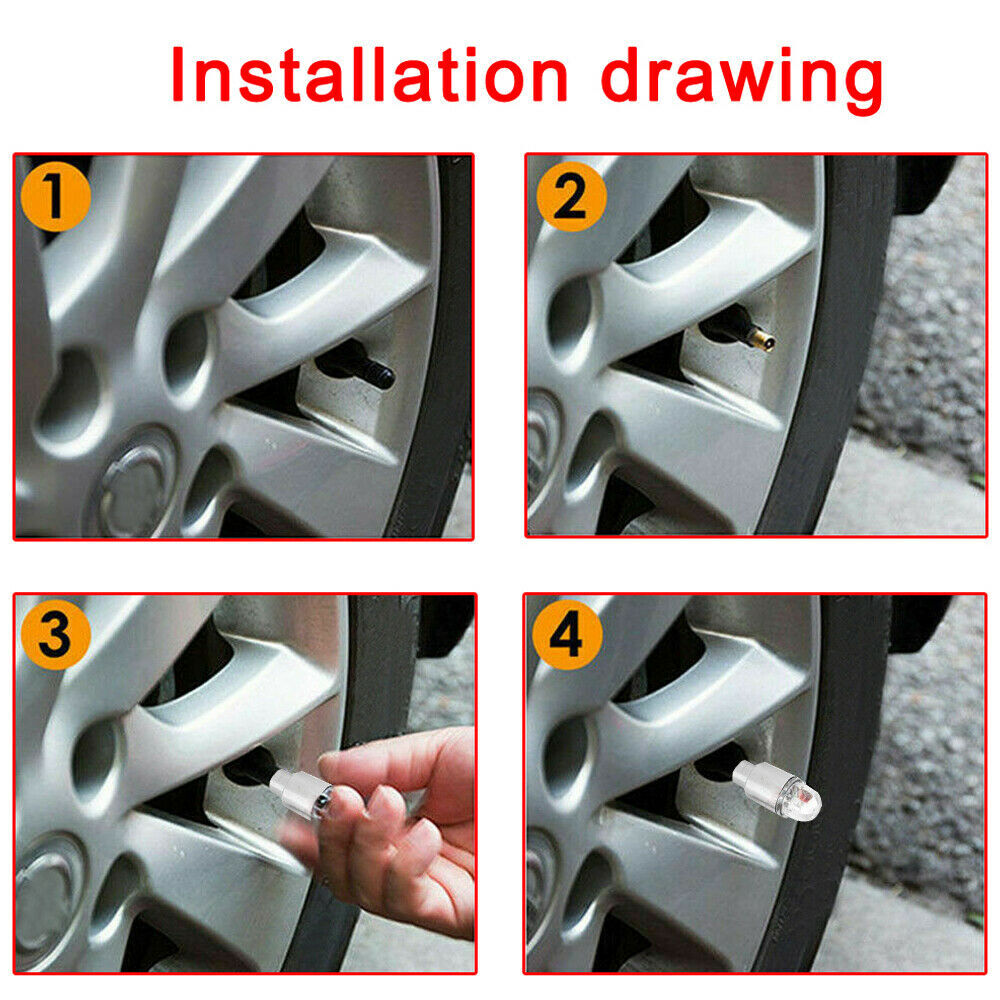 Installation drawing

1

2

3

4