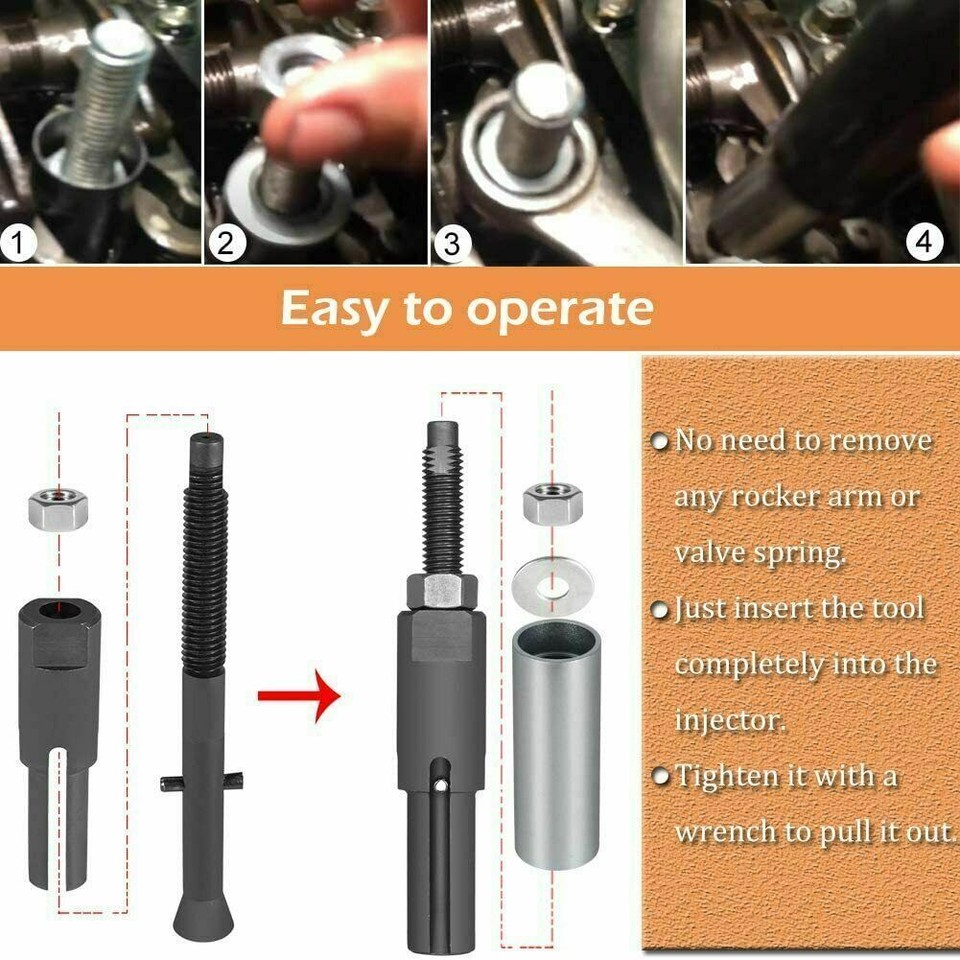 1 2 3 4

Easy to operate

No need to remove any rocker arm or valve spring.

Just insert the tool completely into the injector.

Tighten it with a wrench to pull it out.