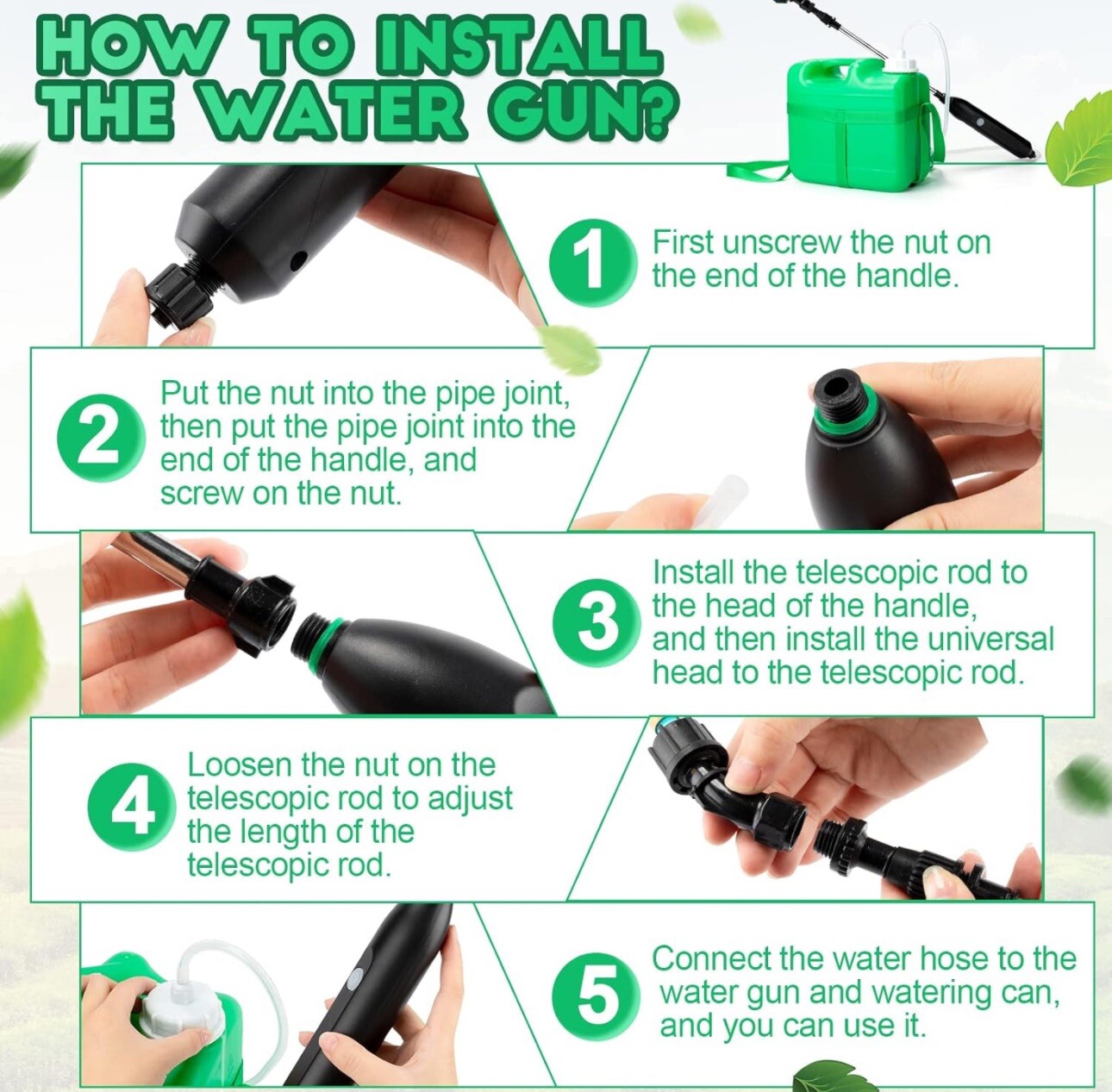 HOW TO INSTALL THE WATER GUN?

1 First unscrew the nut on the end of the handle.

2 Put the nut into the pipe joint, then put the pipe joint into the end of the handle, and screw on the nut.

3 Install the telescopic rod to the head of the handle, and then install the universal head to the telescopic rod.

4 Loosen the nut on the telescopic rod to adjust the length of the telescopic rod.

5 Connect the water hose to the water gun and watering can, and you can use it.