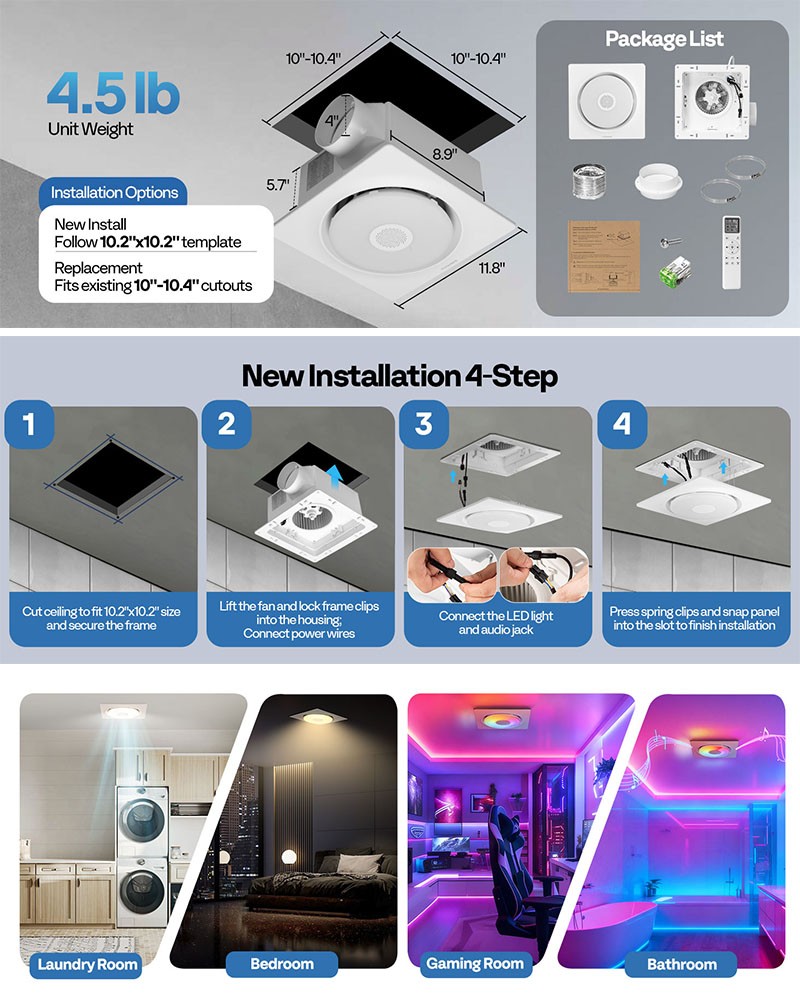 4.5 lb
Unit Weight

Installation Options
New Install
Follow 10.2"x10.2" template
Replacement
Fits existing 10"-10.4" cutouts

10"-10.4"
10"-10.4"
4"
8.9"
5.7"
11.8"

Package List

New Installation 4-Step

1
Cut ceiling to fit 10.2"x10.2" size and secure the frame

2
Lift the fan and lock frame clips into the housing; Connect power wires

3
Connect the LED light and audio jack

4
Press spring clips and snap panel into the slot to finish installation

Laundry Room
Bedroom
Gaming Room
Bathroom