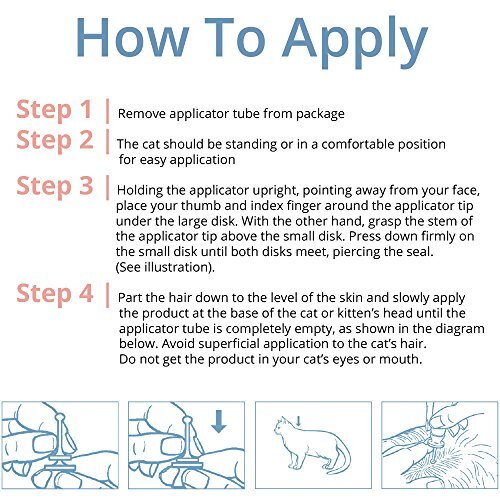 How To Apply

Step 1 | Remove applicator tube from package

Step 2 | The cat should be standing or in a comfortable position for easy application

Step 3 | Holding the applicator upright, pointing away from your face, place your thumb and index finger around the applicator tip under the large disk. With the other hand, grasp the stem of the applicator tip above the small disk. Press down firmly on the small disk until both disks meet, piercing the seal. (See illustration).

Step 4 | Part the hair down to the level of the skin and slowly apply the product at the base of the cat or kitten's head until the applicator tube is completely empty, as shown in the diagram below. Avoid superficial application to the cat's hair. Do not get the product in your cat's eyes or mouth.