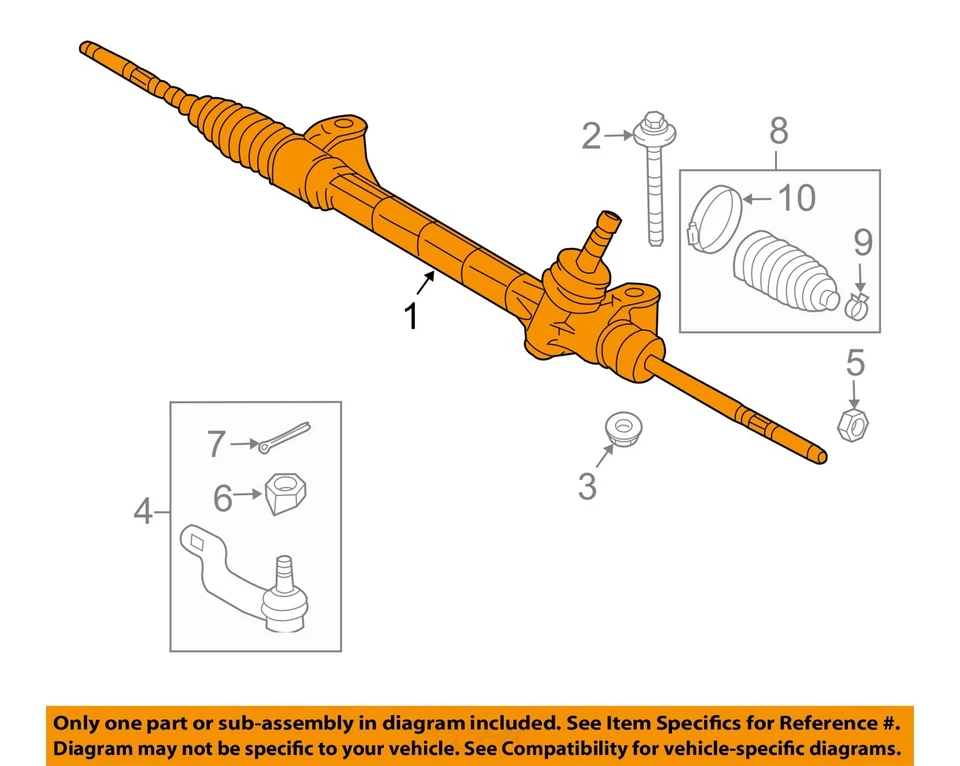 2
8
10
9
1
5
7
3
6
4

Only one part or sub-assembly in diagram included. See Item Specifics for Reference #. Diagram may not be specific to your vehicle. See Compatibility for vehicle-specific diagrams.