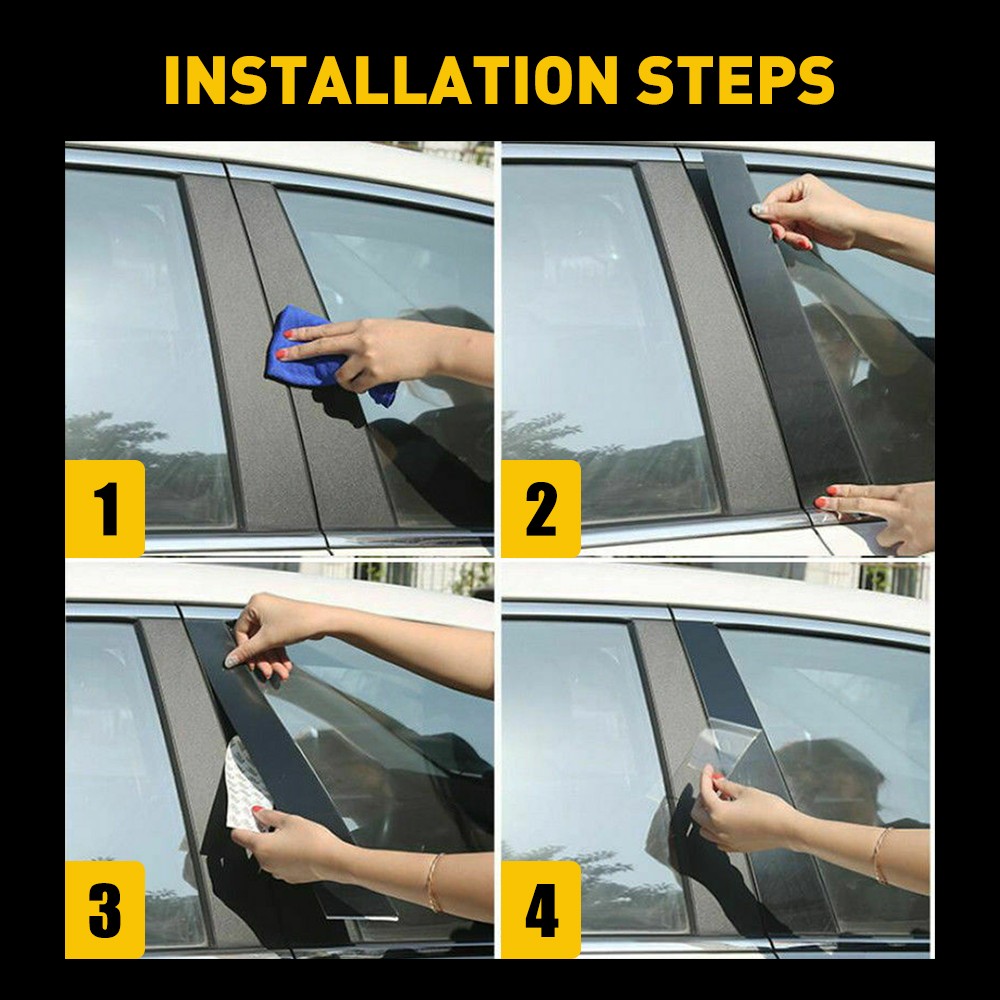 INSTALLATION STEPS

1

2

3

4