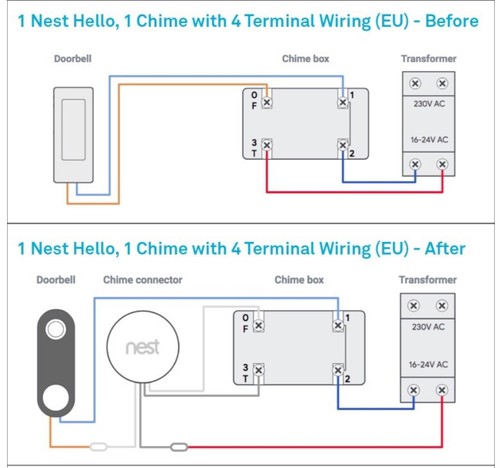 1 Nest Hello, 1 Chime with 4 Terminal Wiring (EU) - Before

Doorbell

Chime box

Transformer

0
F

1

3
T

2

230V AC

16-24V AC

1 Nest Hello, 1 Chime with 4 Terminal Wiring (EU) - After

Doorbell

Chime connector

Chime box

Transformer

nest

0
F

1

3
T

2

230V AC

16-24V AC