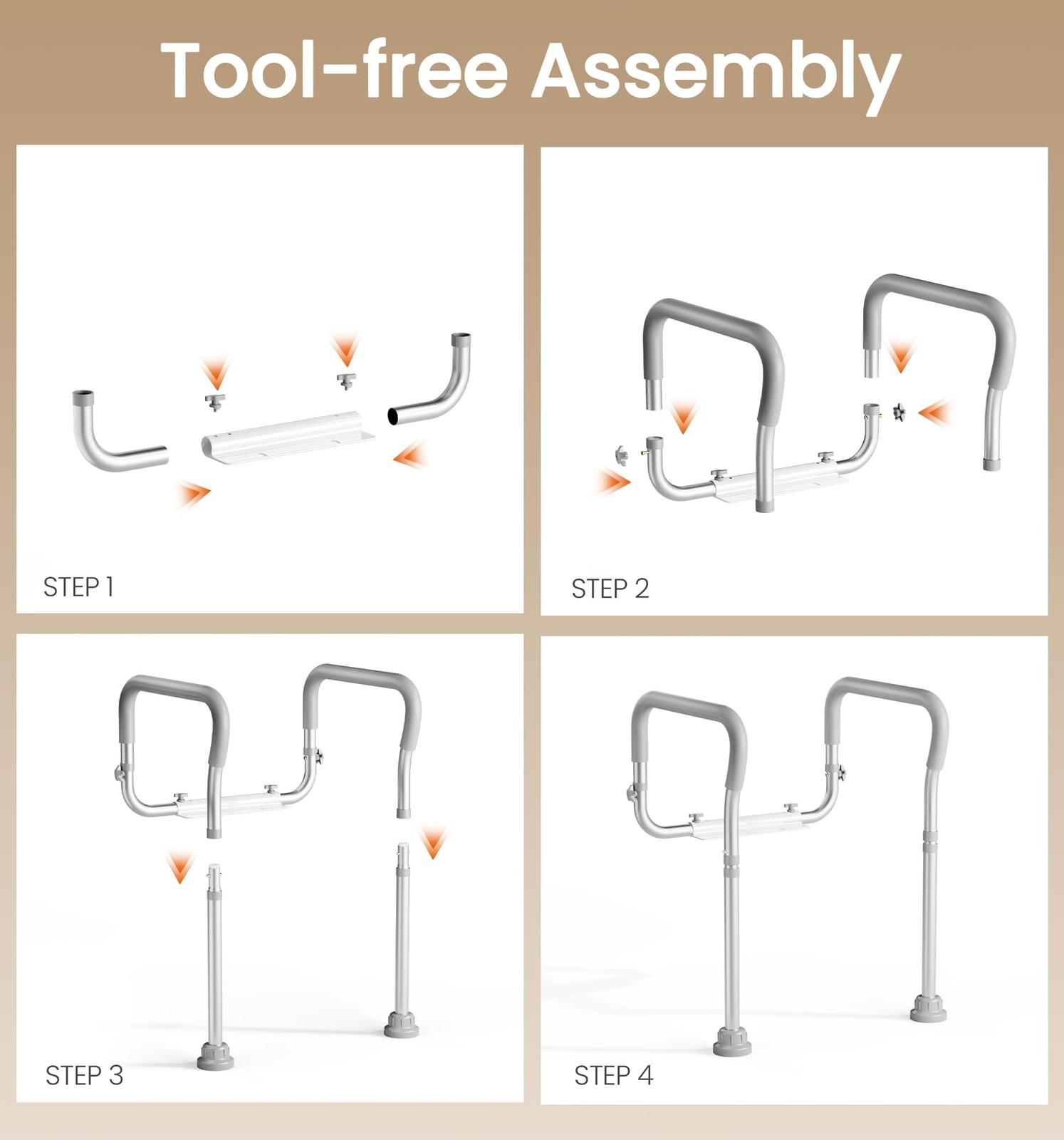 Tool-free Assembly

STEP 1

STEP 2

STEP 3

STEP 4