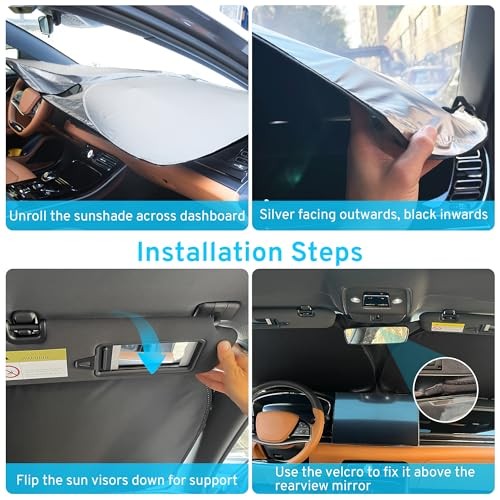 Unroll the sunshade across dashboard

Silver facing outwards, black inwards

Installation Steps

Flip the sun visors down for support

Use the velcro to fix it above the rearview mirror