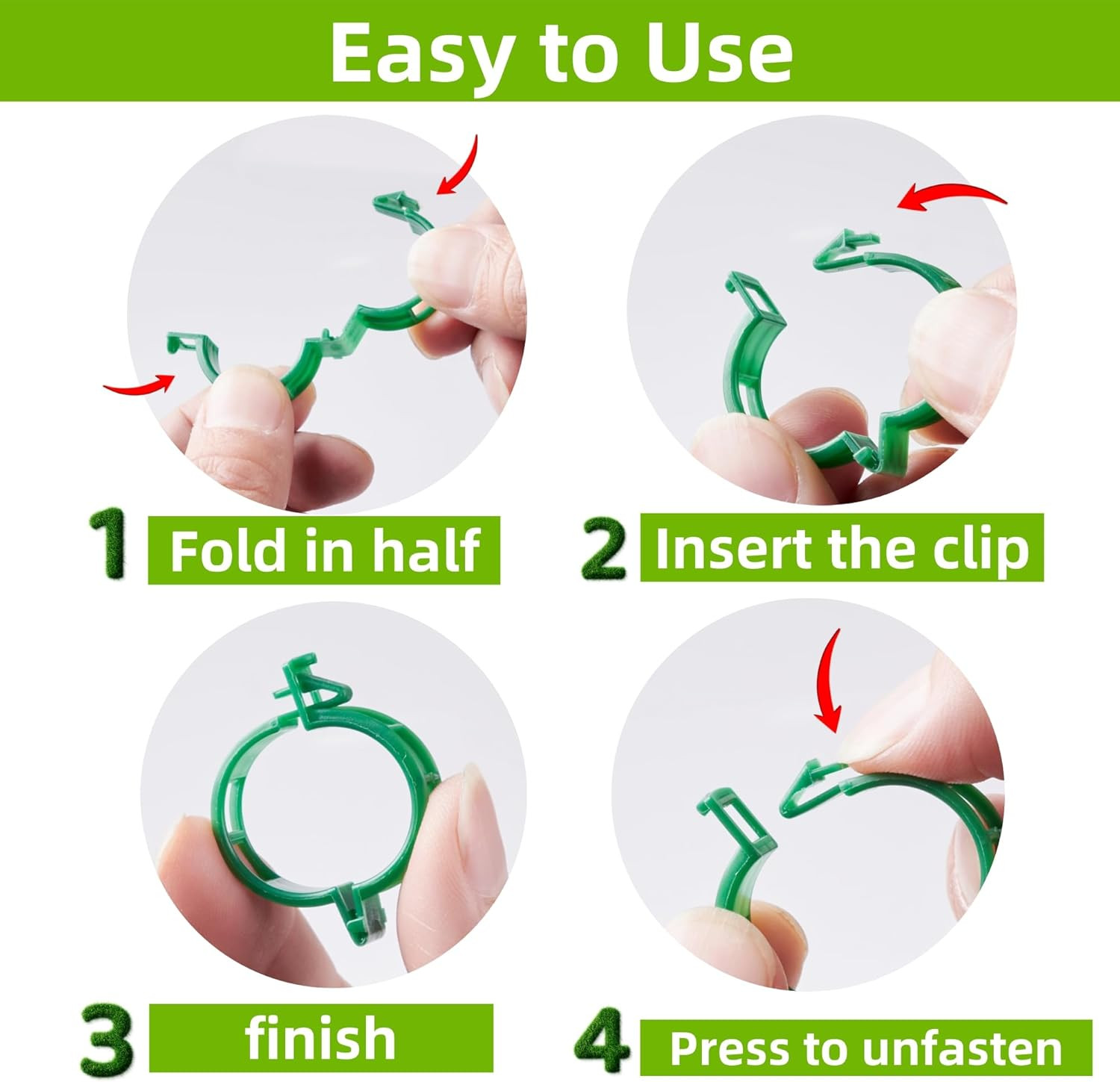 Easy to Use

1 Fold in half

2 Insert the clip

3 finish

4 Press to unfasten