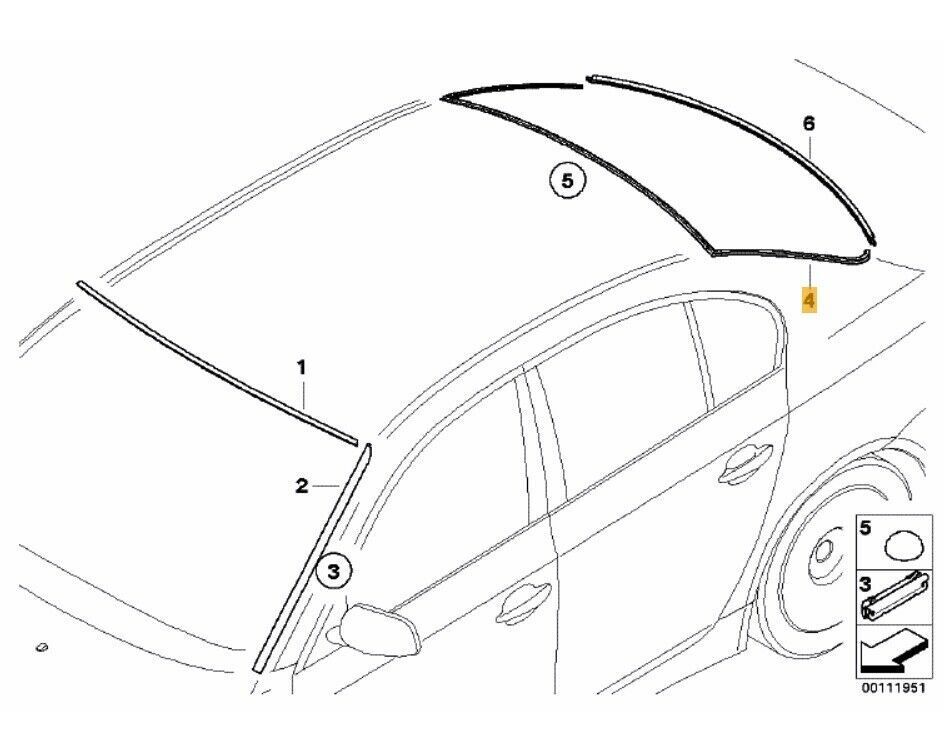 6
5
4
1
2
3
5
3
00111951