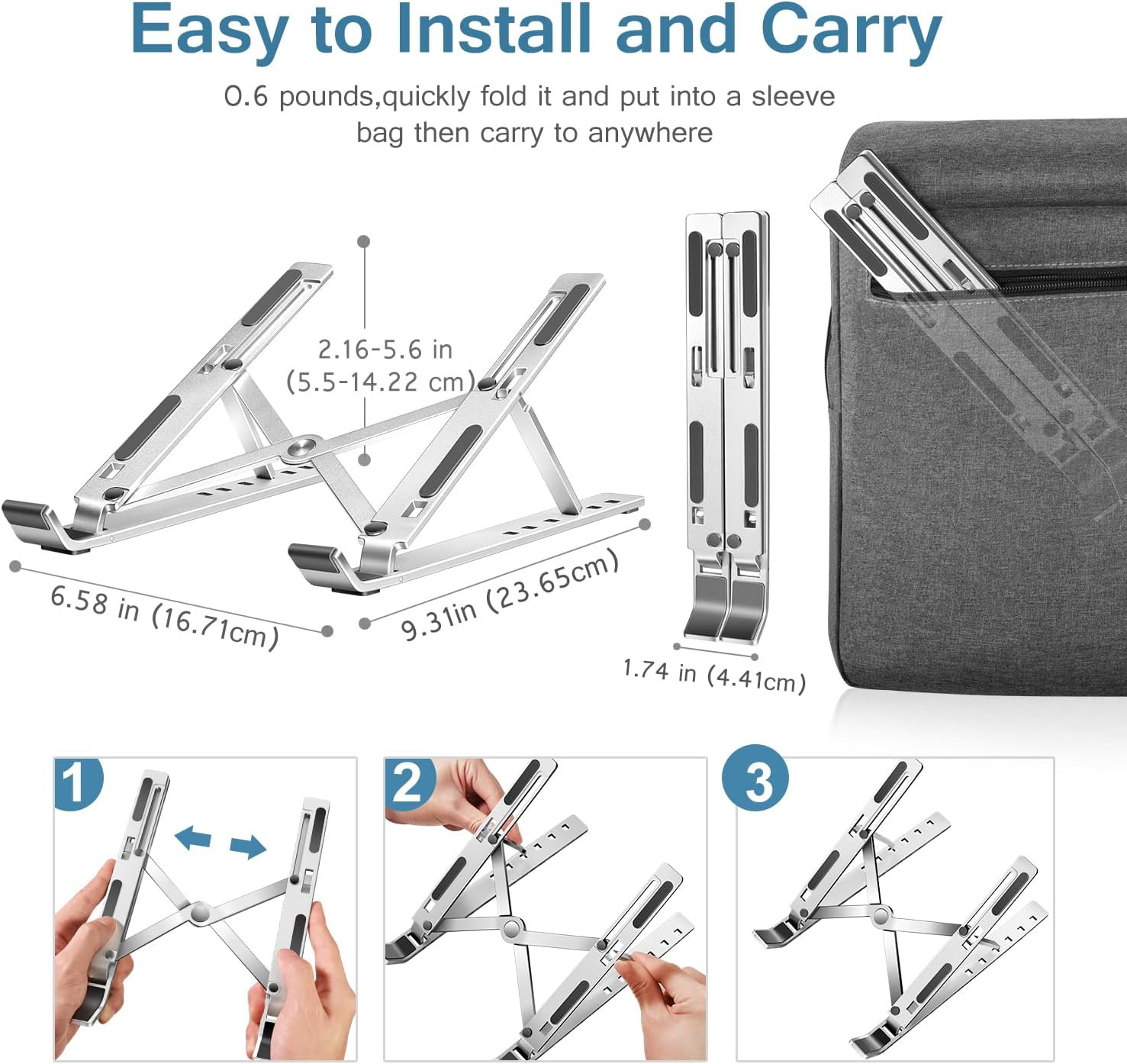 Easy to Install and Carry

0.6 pounds,quickly fold it and put into a sleeve bag then carry to anywhere

2.16-5.6 in (5.5-14.22 cm)

6.58 in (16.71cm)

9.31in (23.65cm)

1.74 in (4.41cm)

1

2

3