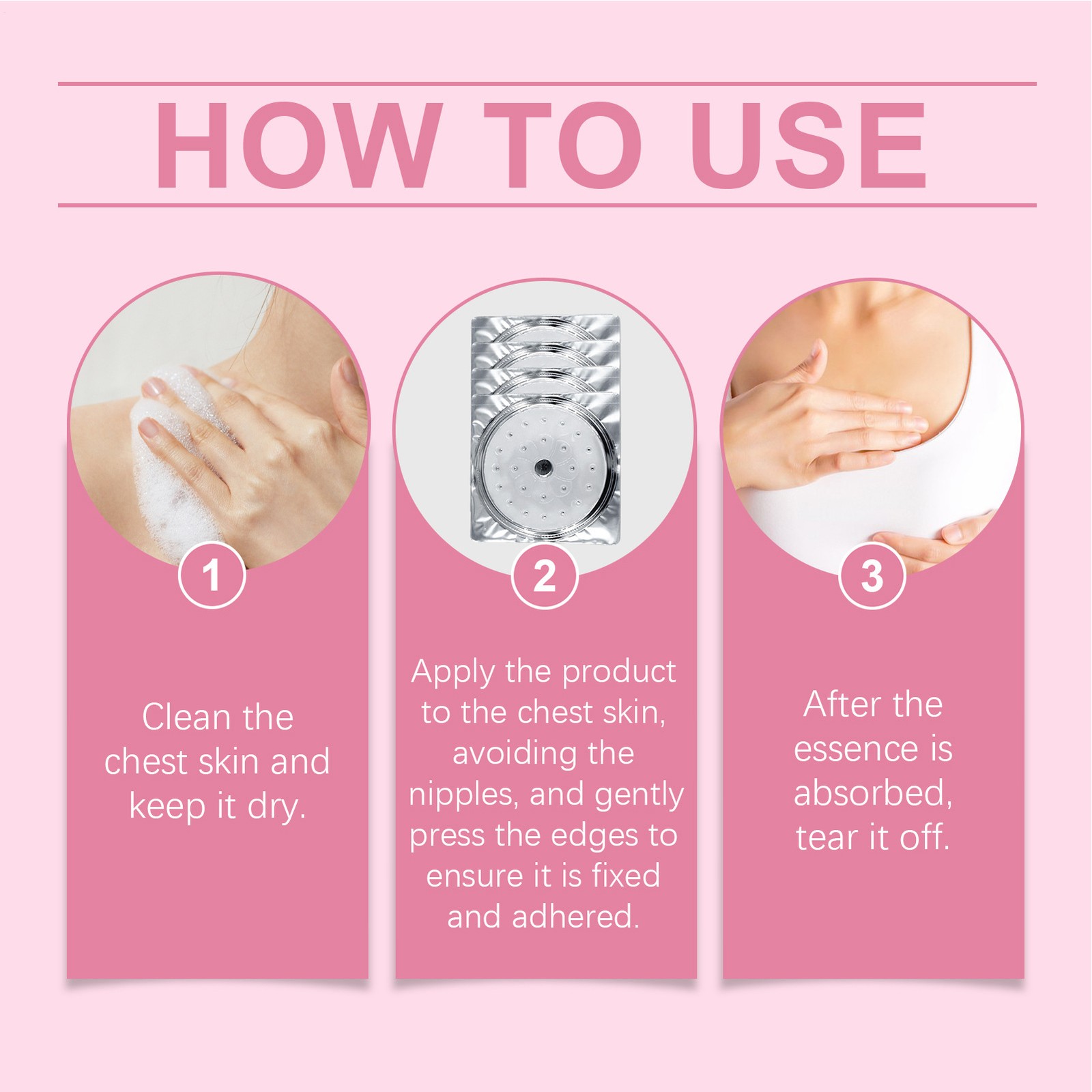 HOW TO USE

1

Clean the chest skin and keep it dry.

2

Apply the product to the chest skin, avoiding the nipples, and gently press the edges to ensure it is fixed and adhered.

3

After the essence is absorbed, tear it off.