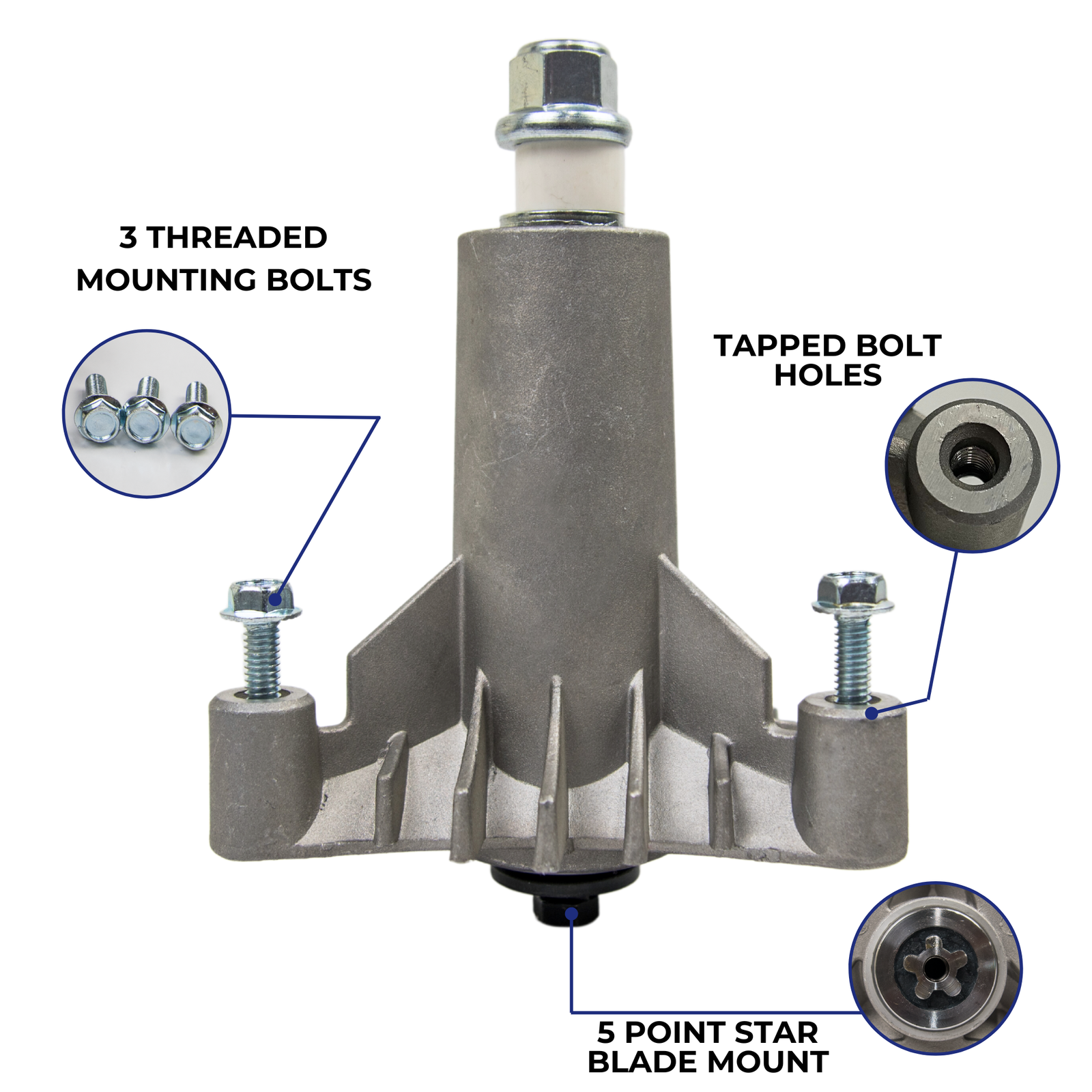 3 THREADED MOUNTING BOLTS

TAPPED BOLT HOLES

5 POINT STAR BLADE MOUNT