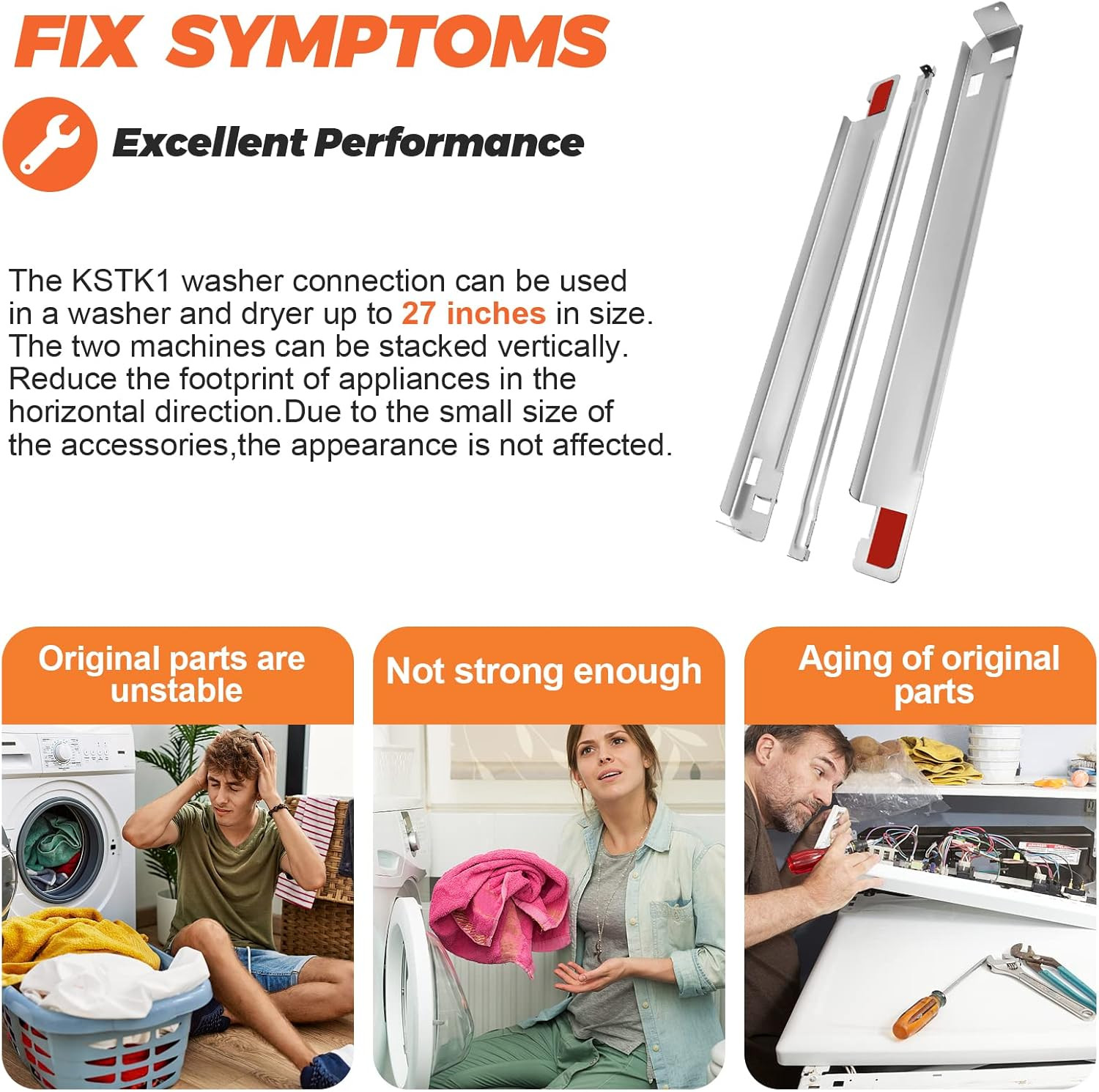 FIX SYMPTOMS

Excellent Performance

The KSTK1 washer connection can be used in a washer and dryer up to 27 inches in size. The two machines can be stacked vertically. Reduce the footprint of appliances in the horizontal direction.Due to the small size of the accessories,the appearance is not affected.

Original parts are unstable

Not strong enough

Aging of original parts