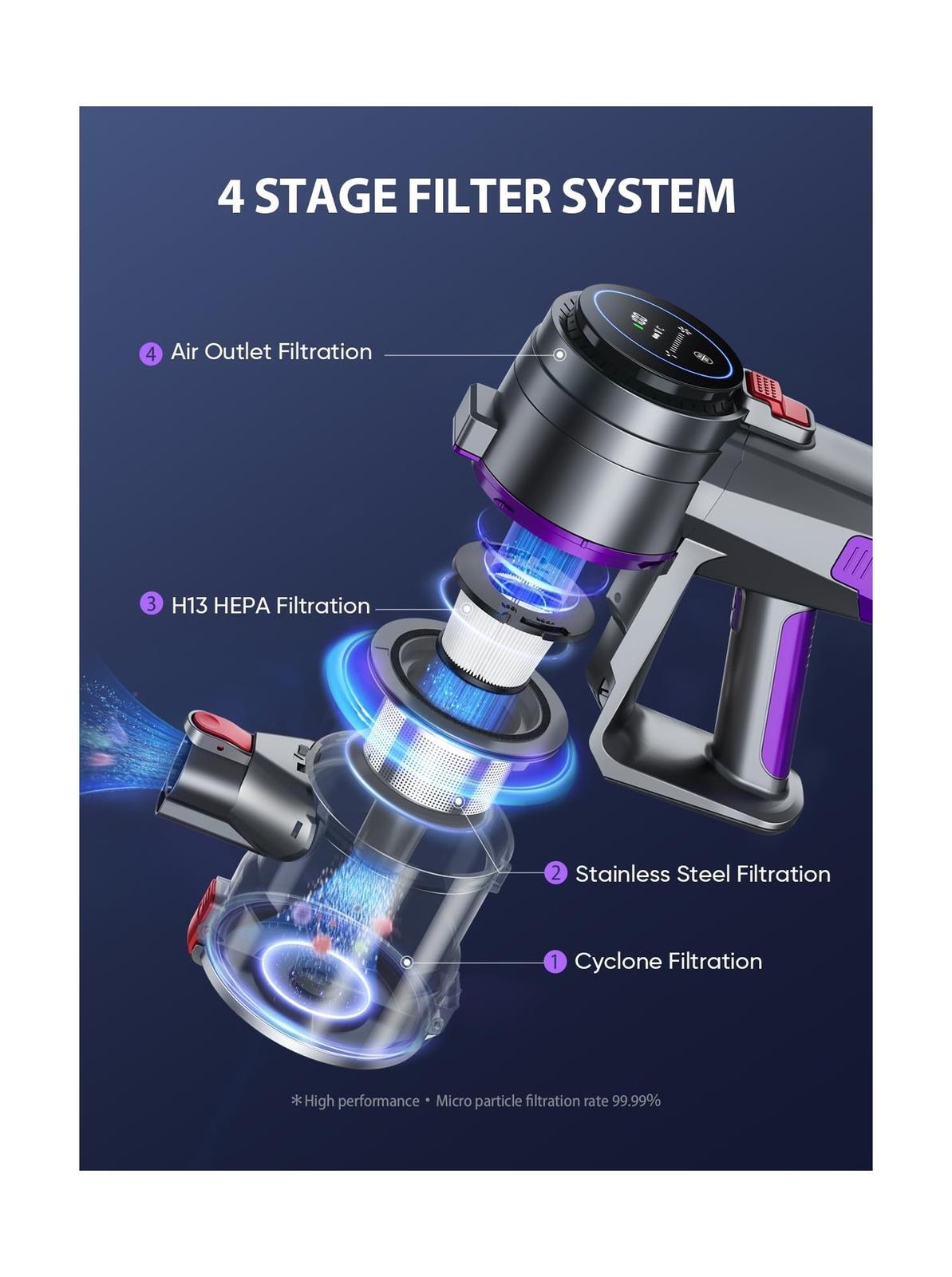 4 STAGE FILTER SYSTEM

4 Air Outlet Filtration

3 H13 HEPA Filtration

2 Stainless Steel Filtration

1 Cyclone Filtration

*High performance • Micro particle filtration rate 99.99%