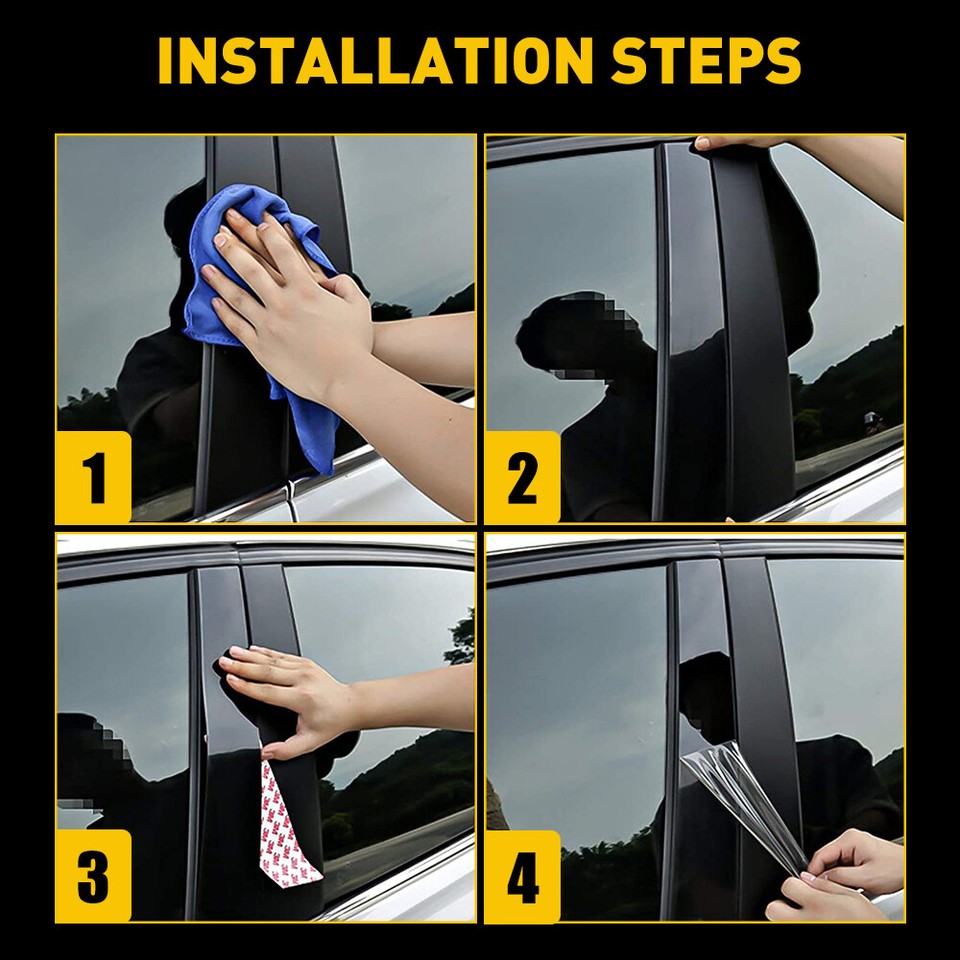 INSTALLATION STEPS

1

2

3

4