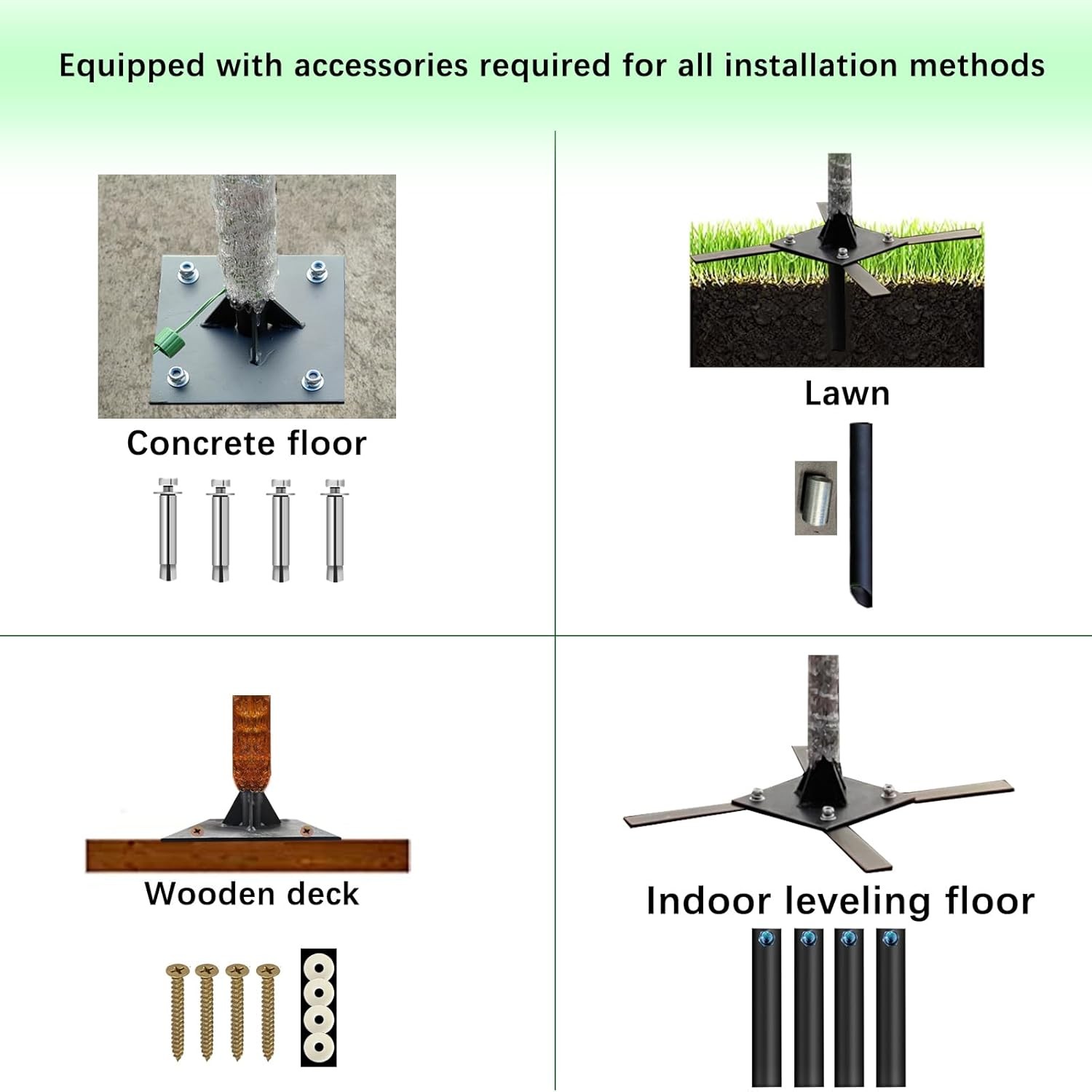 Equipped with accessories required for all installation methods

Concrete floor

Lawn

Wooden deck

Indoor leveling floor