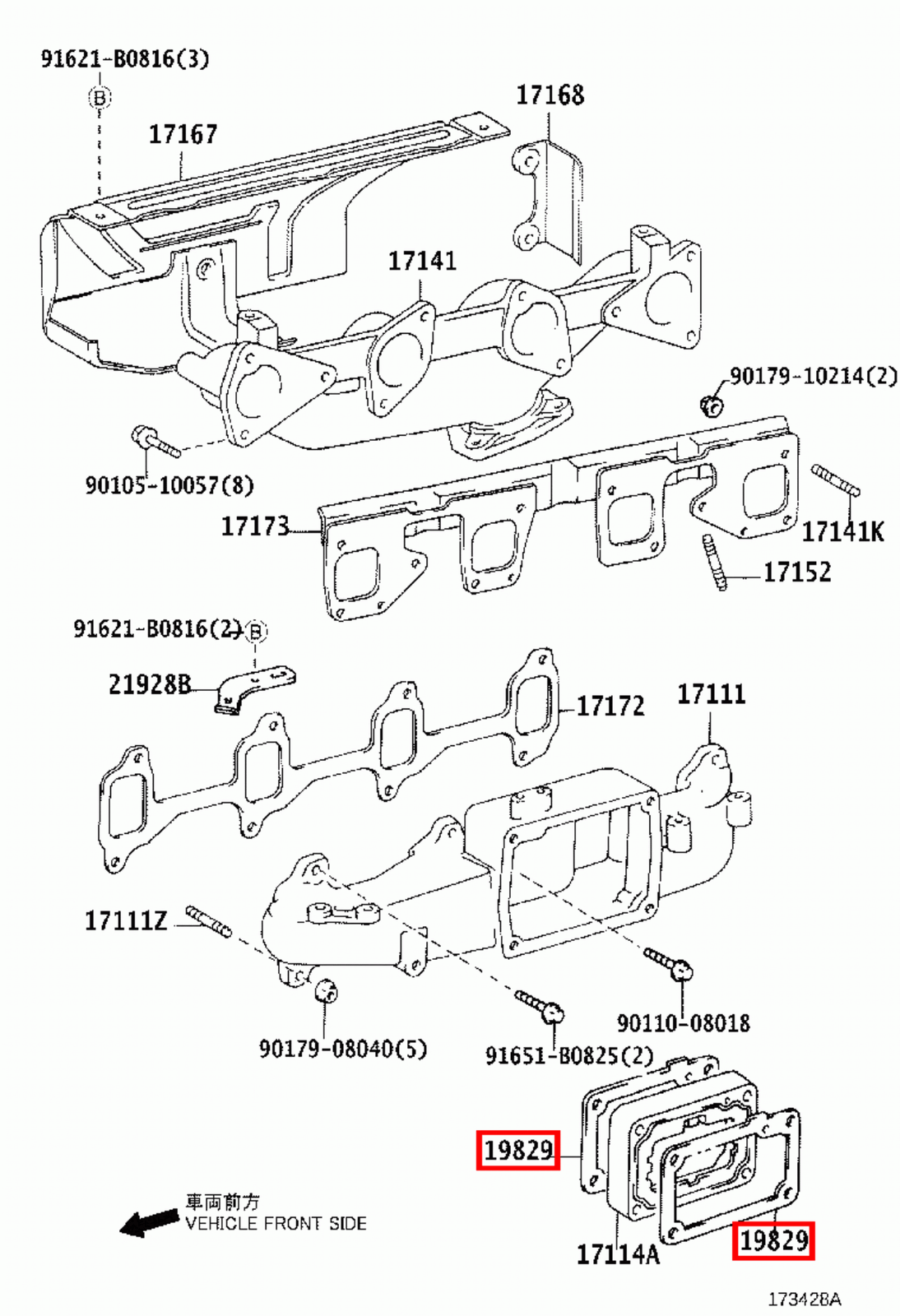 91621-B0816(3)
B
17167
17168
17141
90179-10214(2)
90105-10057(8)
17173
17141K
17152
91621-B0816(2)
B
21928B
17172
17111
17111Z
90110-08018
90179-08040(5)
91651-B0825(2)
19829
車両前方
VEHICLE FRONT SIDE
17114A
19829
173428A