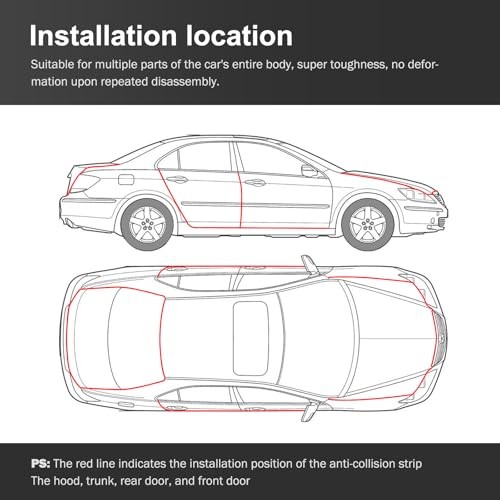 Installation location

Suitable for multiple parts of the car's entire body, super toughness, no deformation upon repeated disassembly.

PS: The red line indicates the installation position of the anti-collision strip
The hood, trunk, rear door, and front door