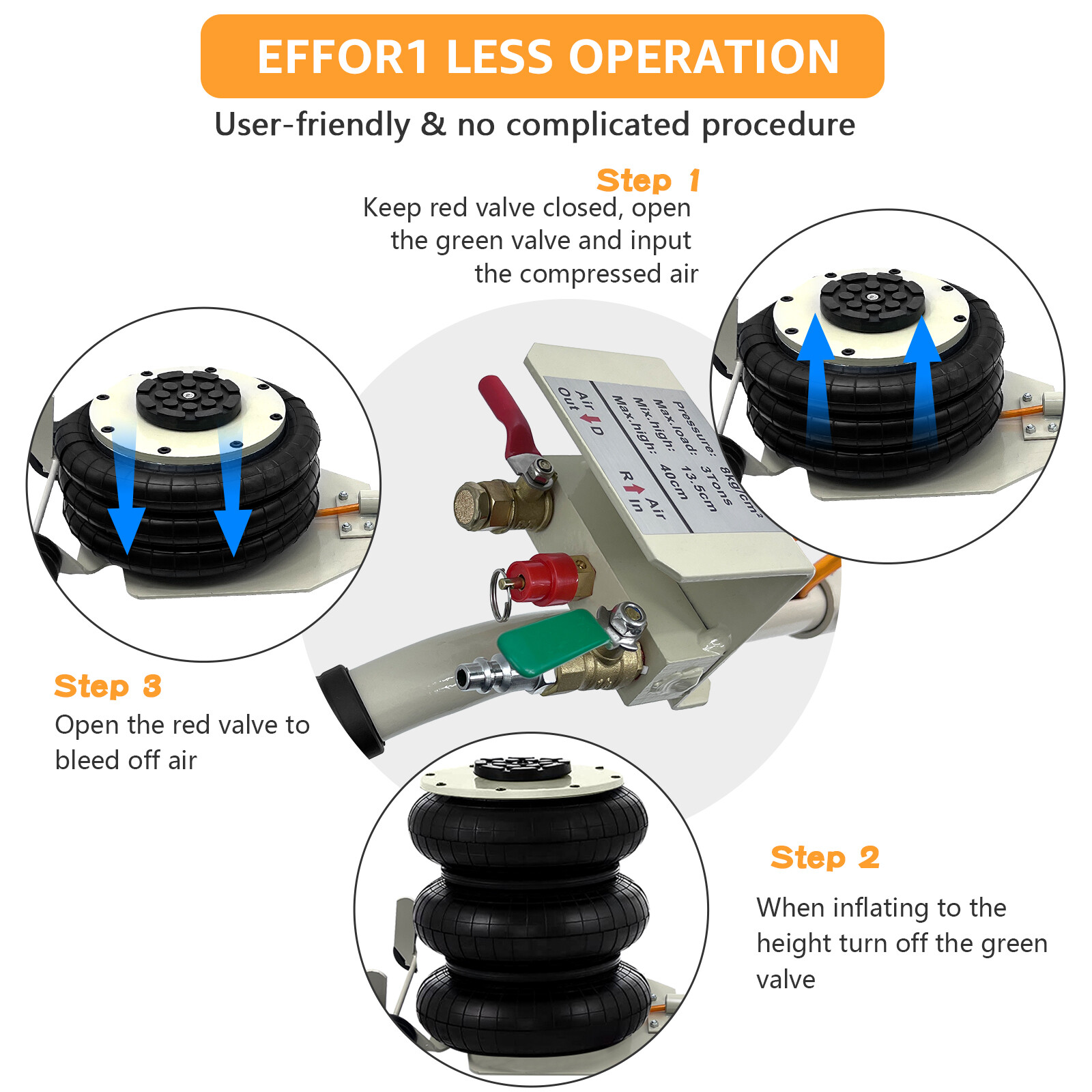 EFFOR1 LESS OPERATION

User-friendly & no complicated procedure

Step 1
Keep red valve closed, open the green valve and input the compressed air

Pressure: 8kg/cm²
Max.load: 3Tons
Mix.high: 13.5cm
Max.high: 40cm
Air Out D
R Air In

Step 3
Open the red valve to bleed off air

Step 2
When inflating to the height turn off the green valve