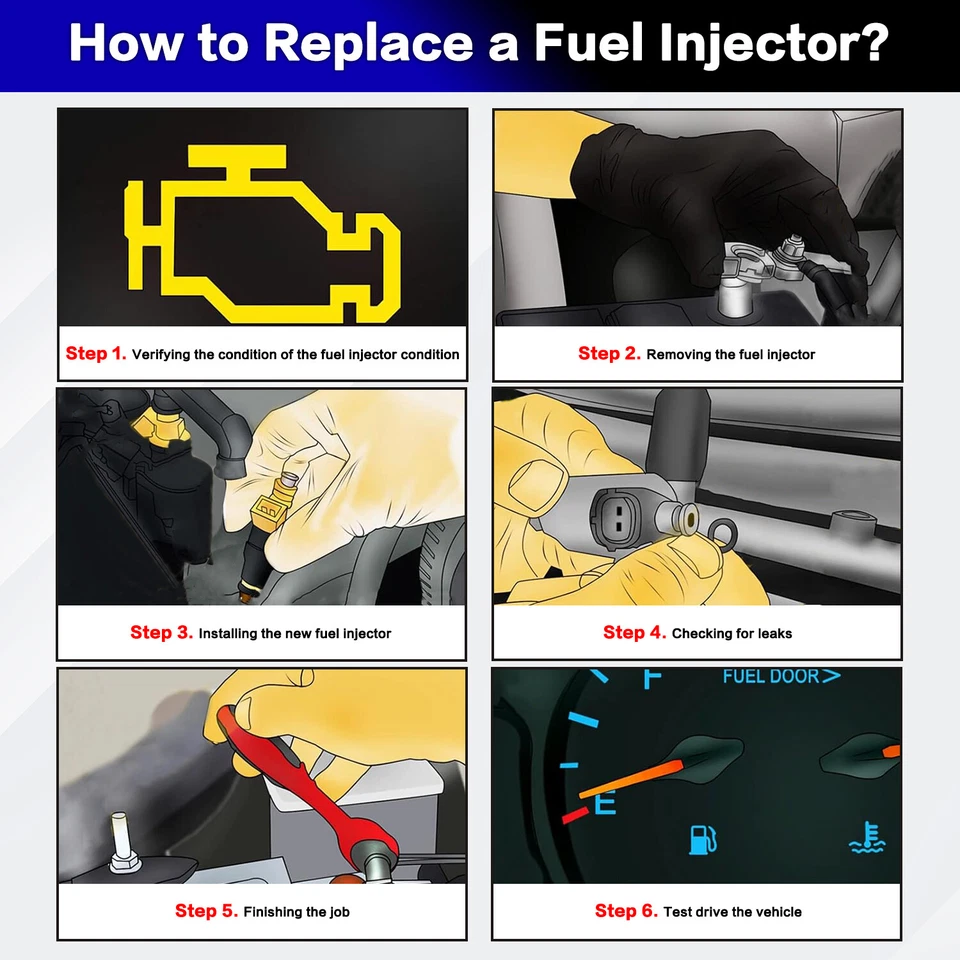 How to Replace a Fuel Injector?

Step 1. Verifying the condition of the fuel injector condition

Step 2. Removing the fuel injector

Step 3. Installing the new fuel injector

Step 4. Checking for leaks

Step 5. Finishing the job

F
FUEL DOOR >
E

Step 6. Test drive the vehicle