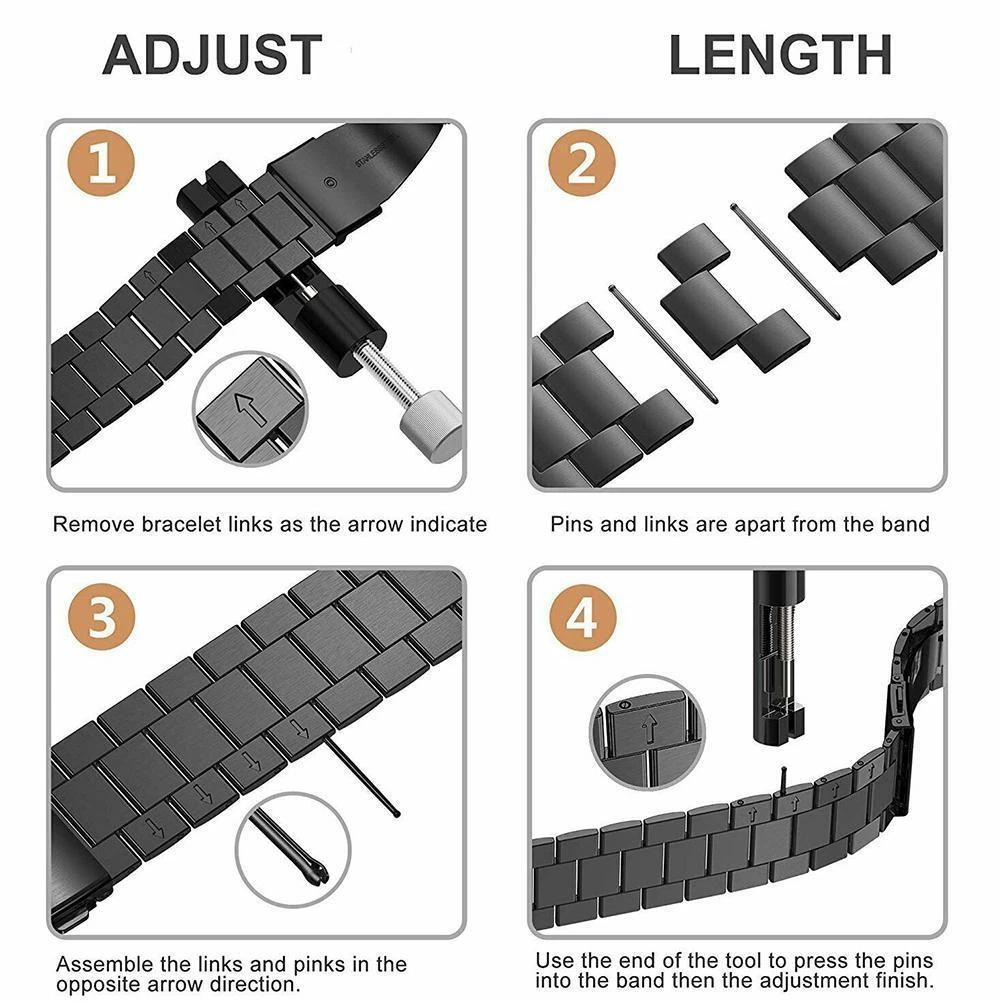 ADJUST LENGTH

1

Remove bracelet links as the arrow indicate

2

Pins and links are apart from the band

3

Assemble the links and pinks in the opposite arrow direction.

4

Use the end of the tool to press the pins into the band then the adjustment finish.