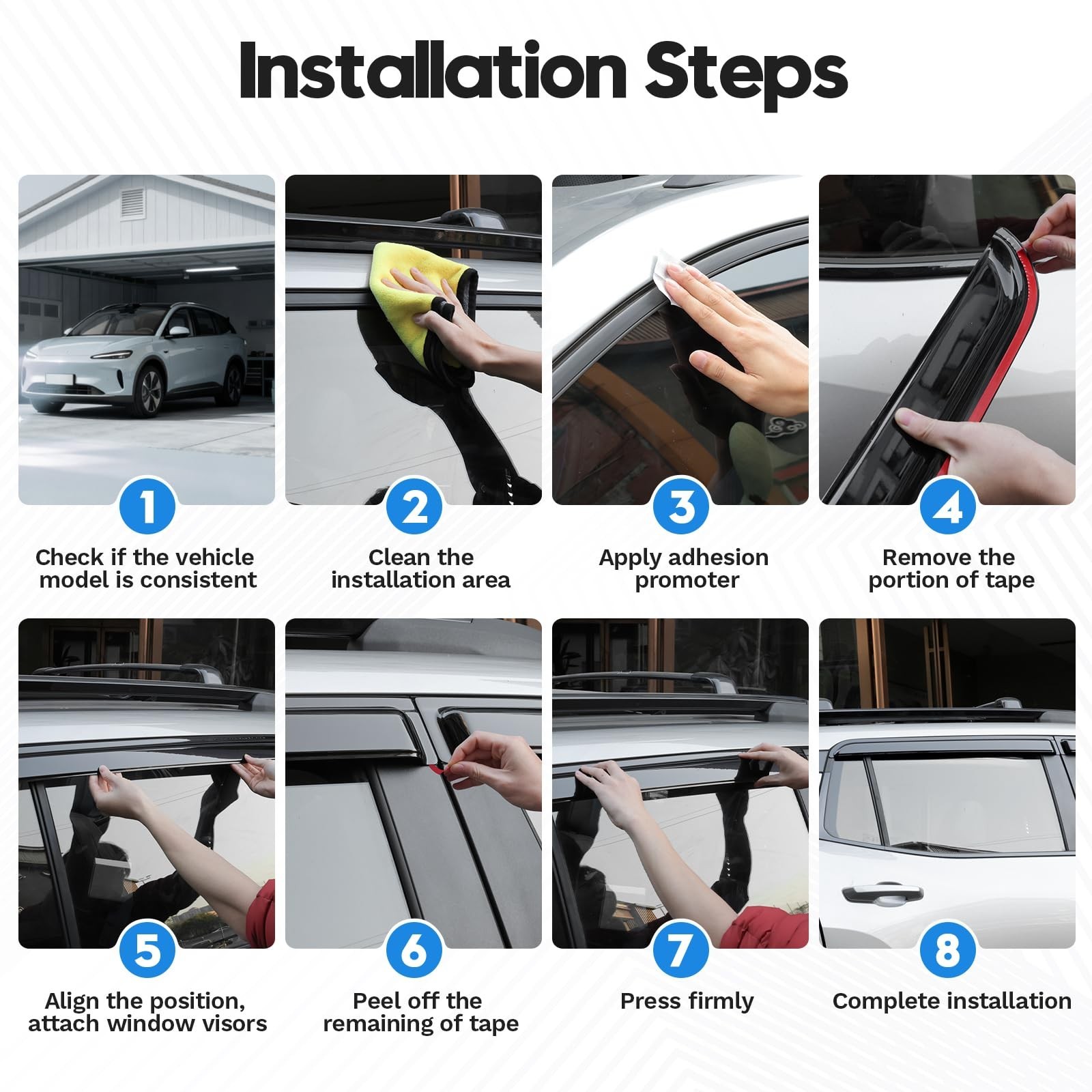 Installation Steps

1
Check if the vehicle model is consistent

2
Clean the installation area

3
Apply adhesion promoter

4
Remove the portion of tape

5
Align the position, attach window visors

6
Peel off the remaining of tape

7
Press firmly

8
Complete installation