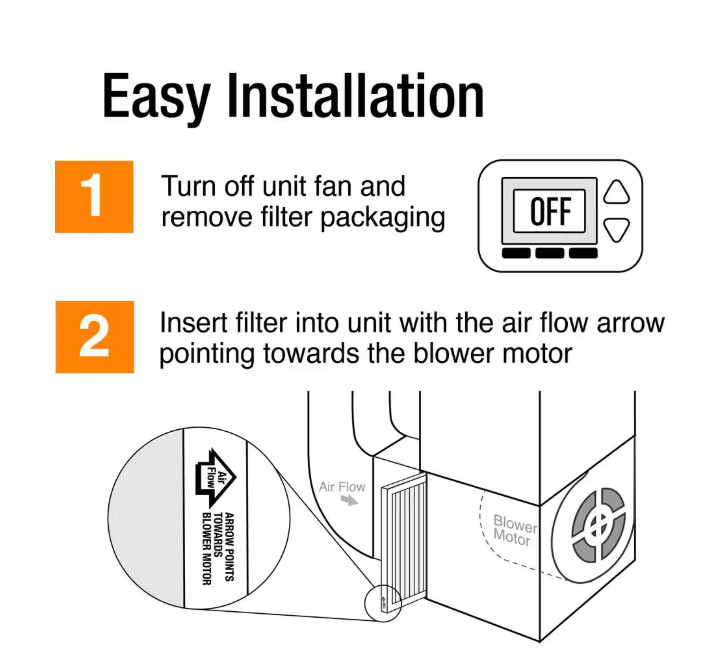 Easy Installation

1 Turn off unit fan and remove filter packaging

OFF

2 Insert filter into unit with the air flow arrow pointing towards the blower motor

Air Flow

ARROW POINTS TOWARDS BLOWER MOTOR

Air Flow

Blower Motor