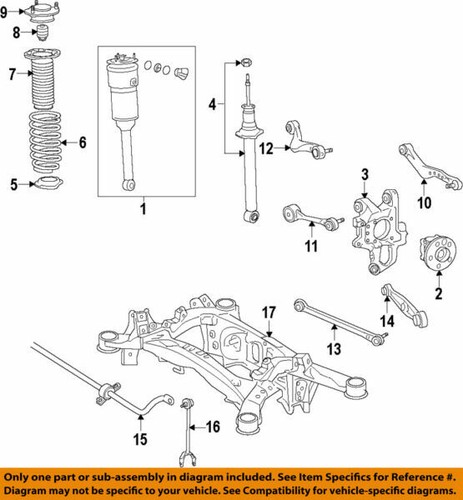 9
8
7
6
5
1
4
12
3
10
11
2
17
14
13
15
16

Only one part or sub-assembly in diagram included. See Item Specifics for Reference #. Diagram may not be specific to your vehicle. See Compatibility for vehicle-specific diagrams.