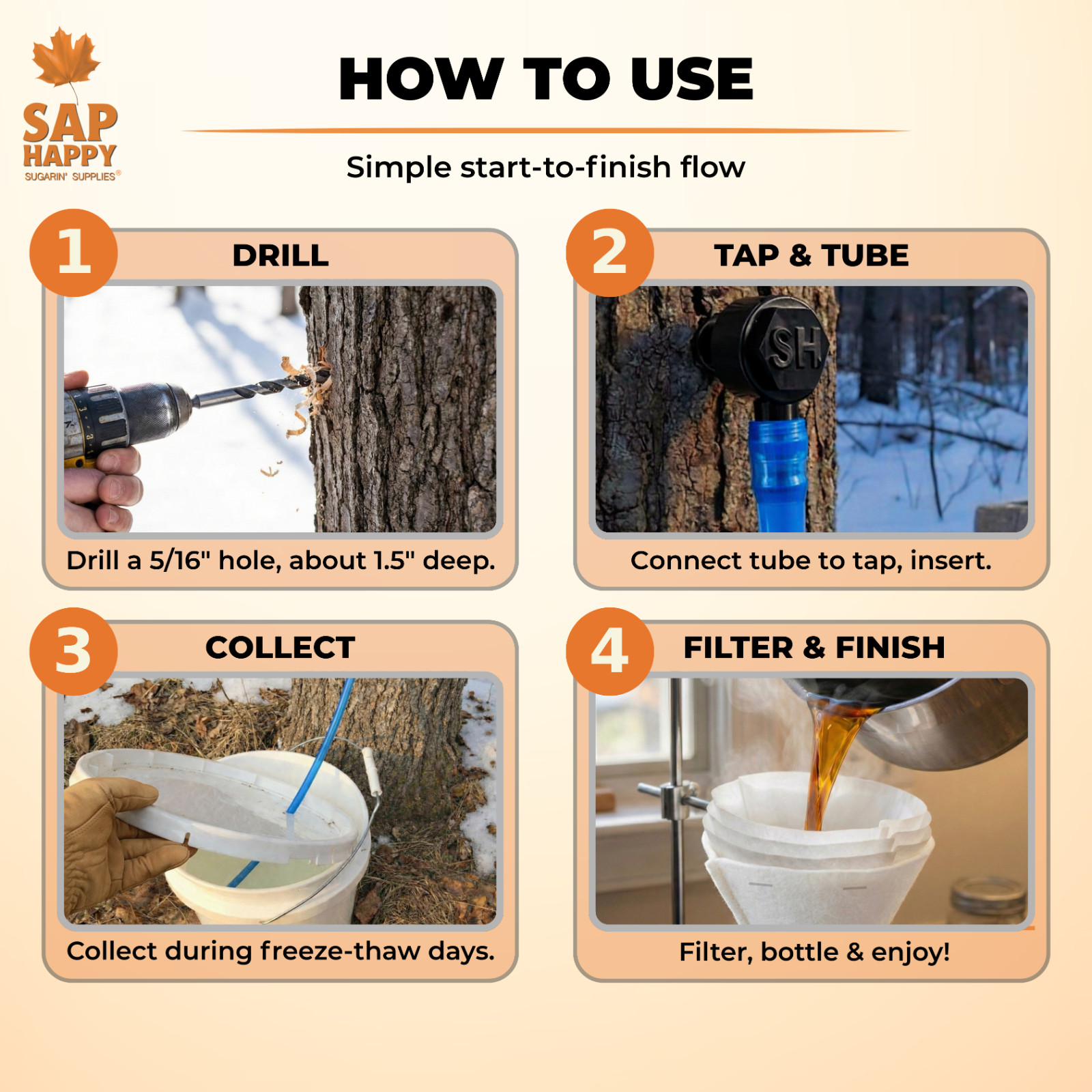 SAP HAPPY
SUGARIN' SUPPLIES®

HOW TO USE

Simple start-to-finish flow

1 DRILL

Drill a 5/16" hole, about 1.5" deep.

2 TAP & TUBE

SH

Connect tube to tap, insert.

3 COLLECT

Collect during freeze-thaw days.

4 FILTER & FINISH

Filter, bottle & enjoy!