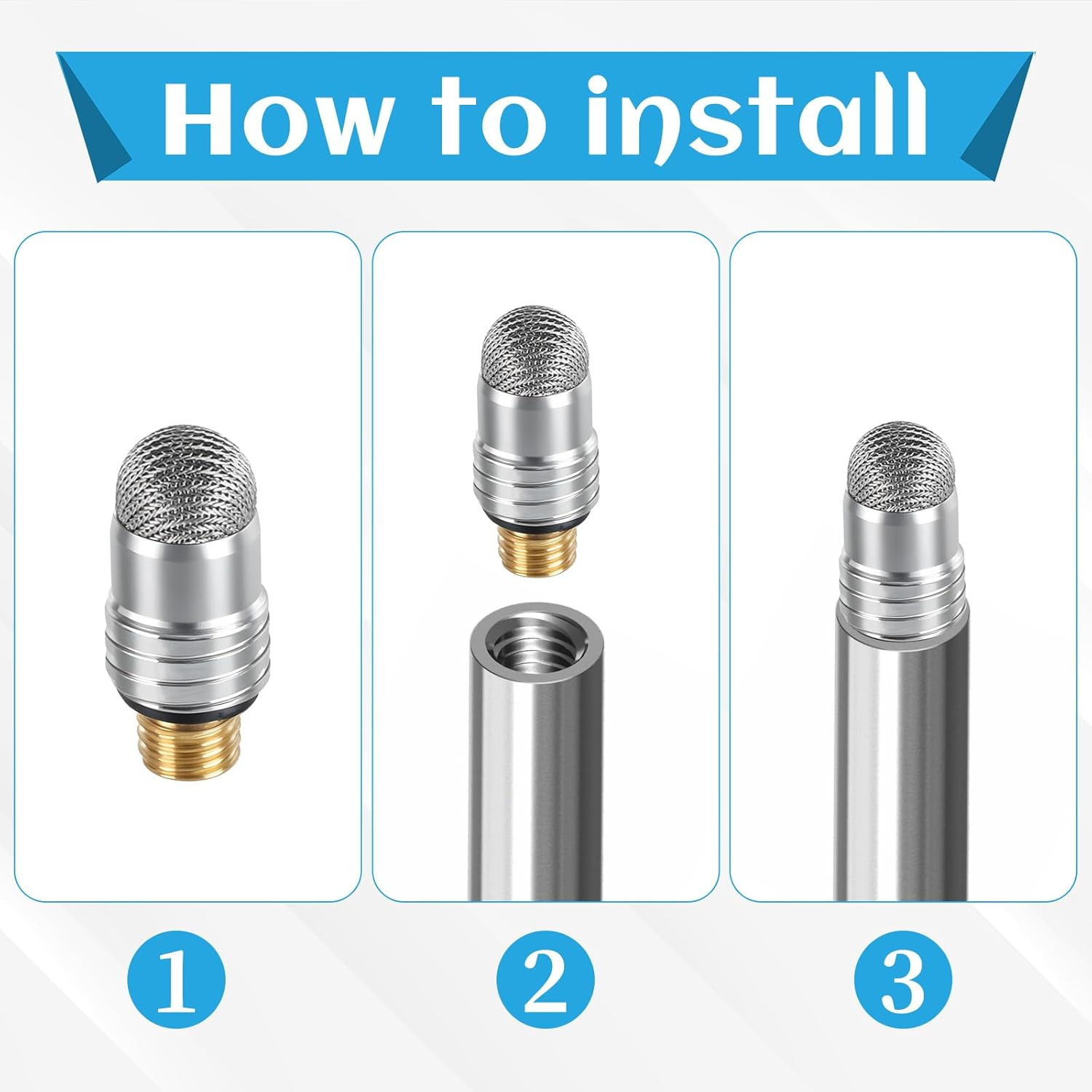 How to install

1

2

3