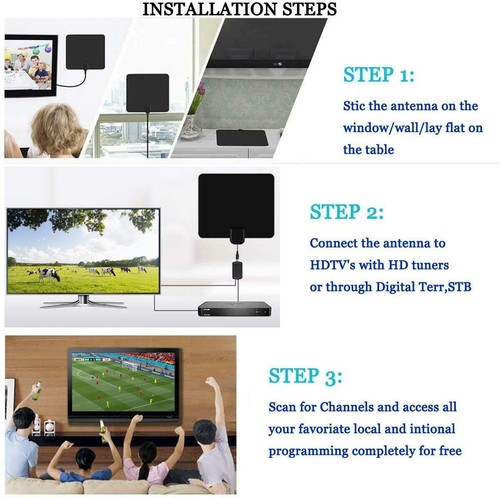 INSTALLATION STEPS

STEP 1:

Stic the antenna on the window/wall/lay flat on the table

STEP 2:

Connect the antenna to HDTV's with HD tuners or through Digital Terr,STB

STEP 3:

Scan for Channels and access all your favoriate local and intional programming completely for free