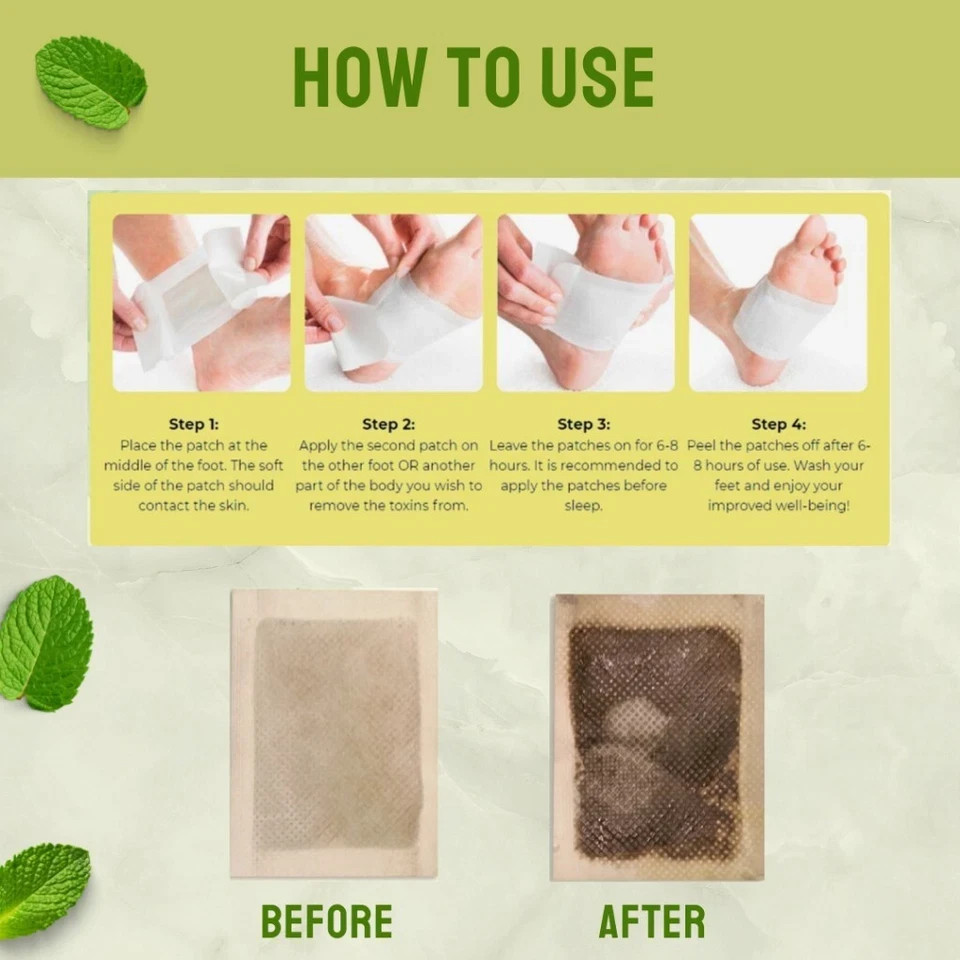 HOW TO USE

Step 1:
Place the patch at the middle of the foot. The soft side of the patch should contact the skin.

Step 2:
Apply the second patch on the other foot OR another part of the body you wish to remove the toxins from.

Step 3:
Leave the patches on for 6-8 hours. It is recommended to apply the patches before sleep.

Step 4:
Peel the patches off after 6-8 hours of use. Wash your feet and enjoy your improved well-being!

BEFORE

AFTER