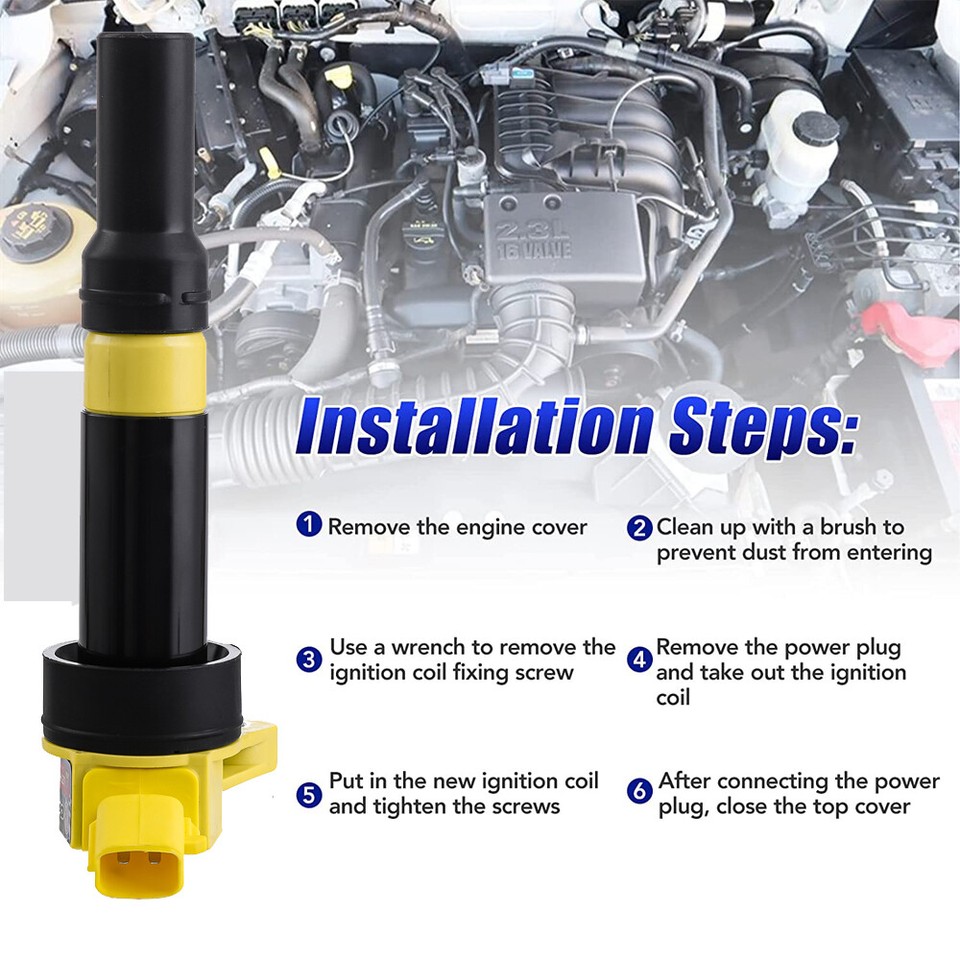 2.3L
16 VALVE

Installation Steps:

1 Remove the engine cover

2 Clean up with a brush to prevent dust from entering

3 Use a wrench to remove the ignition coil fixing screw

4 Remove the power plug and take out the ignition coil

5 Put in the new ignition coil and tighten the screws

6 After connecting the power plug, close the top cover