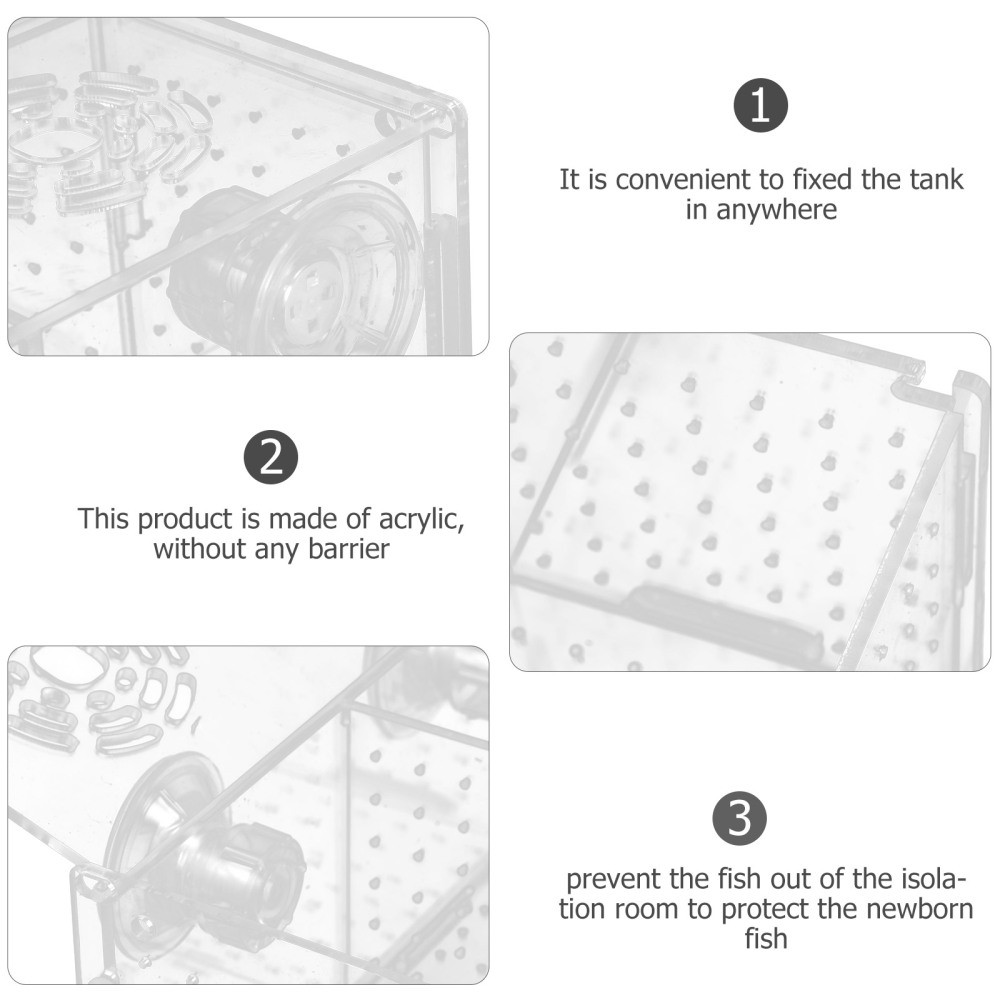 1

It is convenient to fixed the tank in anywhere

2

This product is made of acrylic, without any barrier

3

prevent the fish out of the isolation room to protect the newborn fish