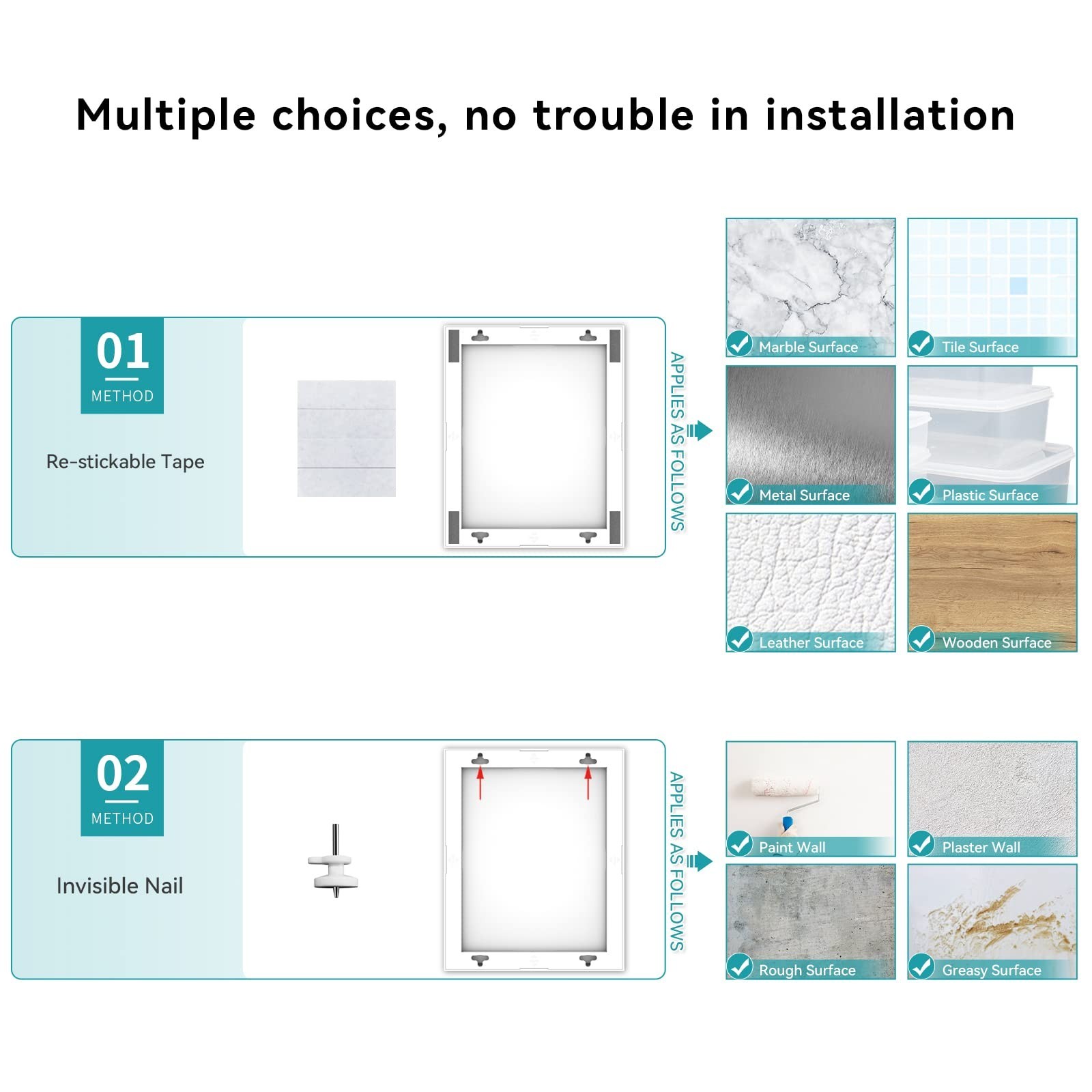 Multiple choices, no trouble in installation

01
METHOD

Re-stickable Tape

APPLIES AS FOLLOWS

Marble Surface
Tile Surface
Metal Surface
Plastic Surface
Leather Surface
Wooden Surface

02
METHOD

Invisible Nail

APPLIES AS FOLLOWS

Paint Wall
Plaster Wall
Rough Surface
Greasy Surface