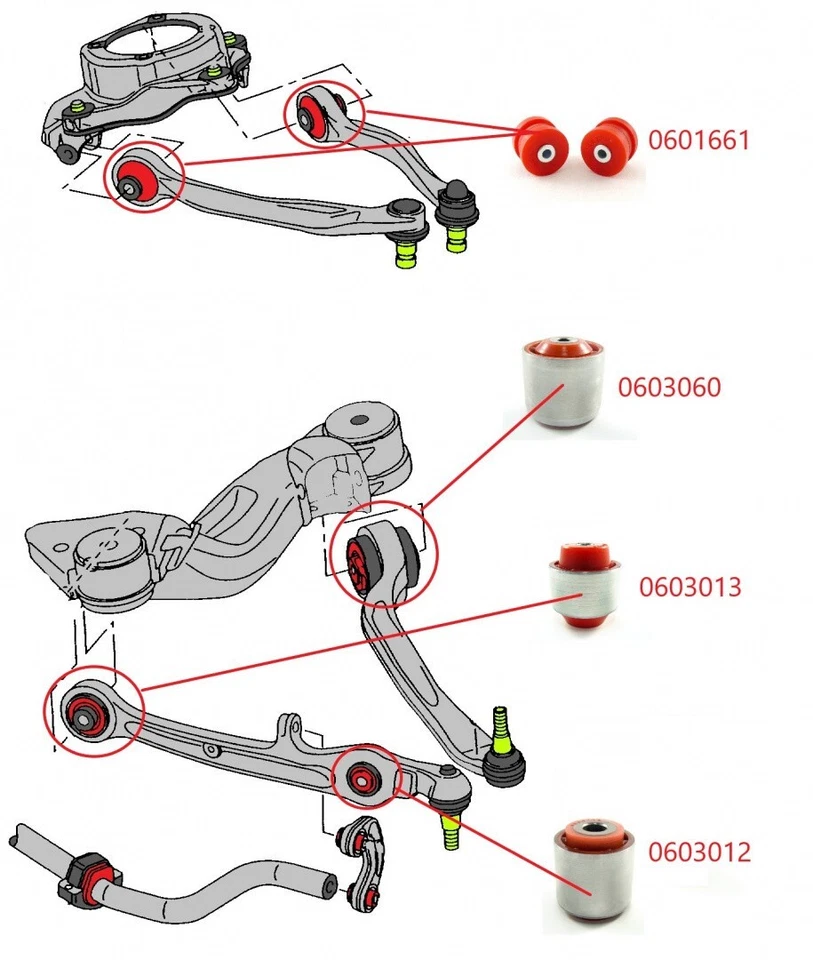 0601661

0603060

0603013

0603012