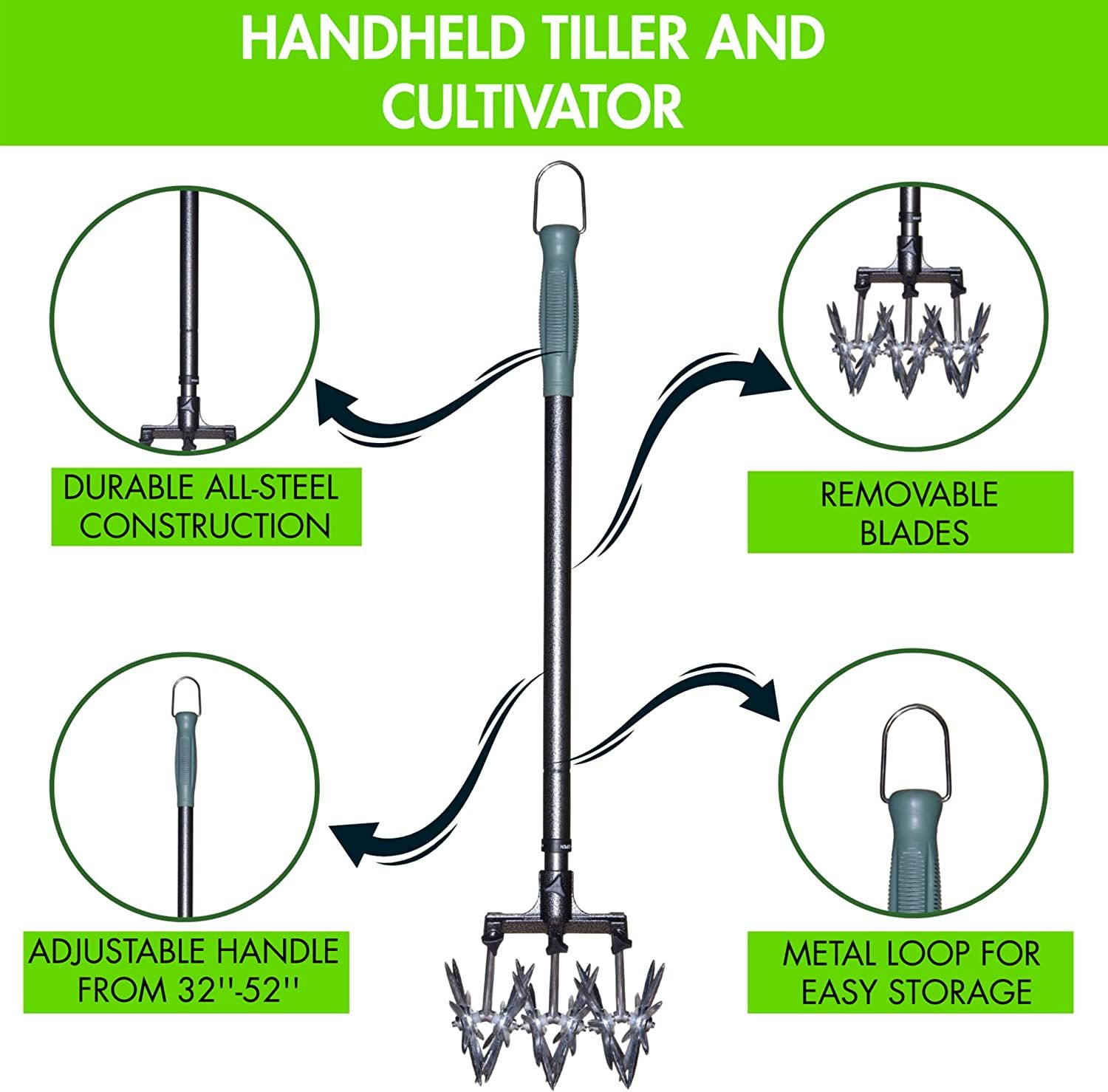 HANDHELD TILLER AND CULTIVATOR

DURABLE ALL-STEEL CONSTRUCTION

REMOVABLE BLADES

ADJUSTABLE HANDLE FROM 32''-52''

METAL LOOP FOR EASY STORAGE