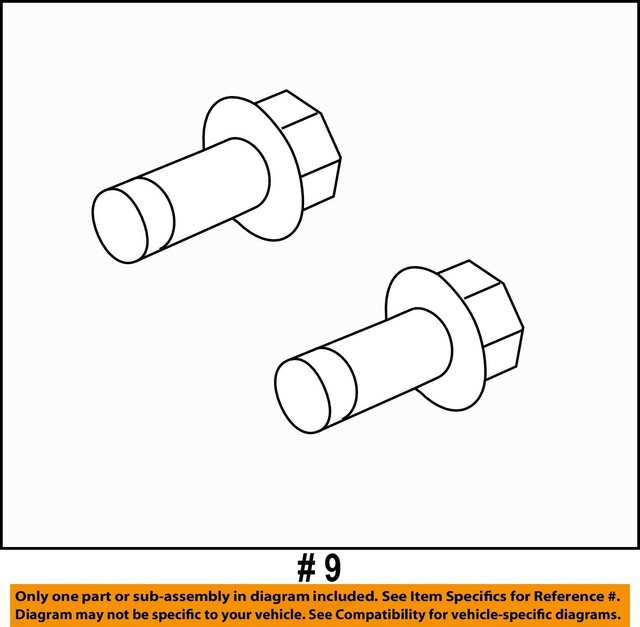 # 9

Only one part or sub-assembly in diagram included. See Item Specifics for Reference #.
Diagram may not be specific to your vehicle. See Compatibility for vehicle-specific diagrams.