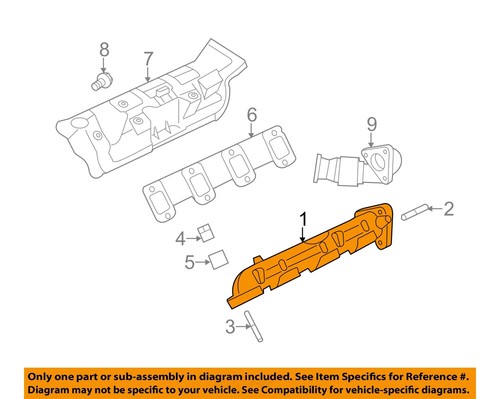 8
7
6
9
2
1
4
5
3

Only one part or sub-assembly in diagram included. See Item Specifics for Reference #.
Diagram may not be specific to your vehicle. See Compatibility for vehicle-specific diagrams.