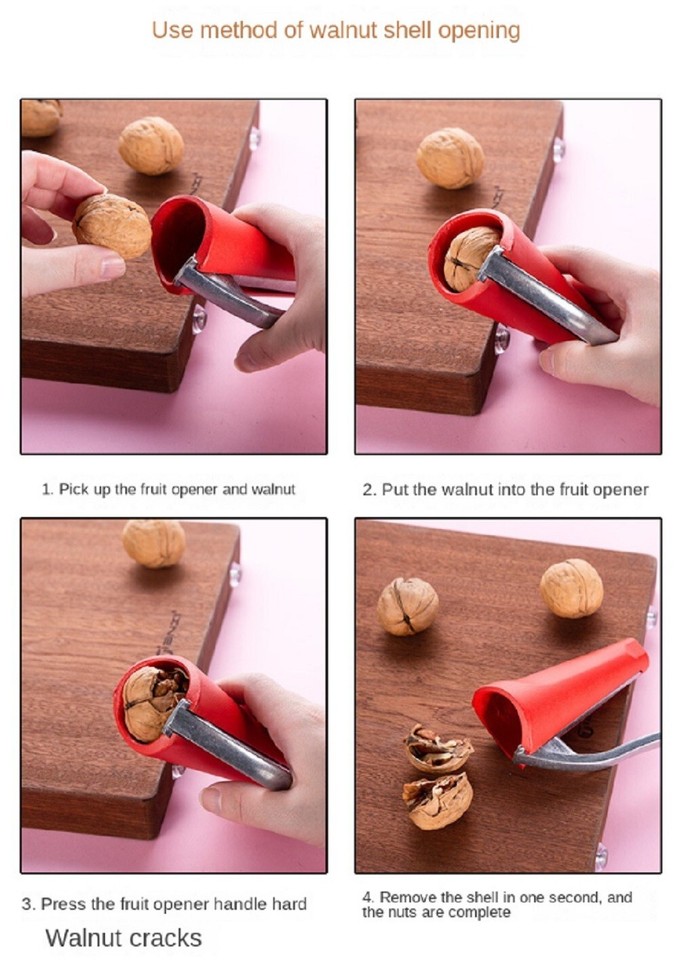 Use method of walnut shell opening

1. Pick up the fruit opener and walnut

2. Put the walnut into the fruit opener

3. Press the fruit opener handle hard

Walnut cracks

4. Remove the shell in one second, and the nuts are complete