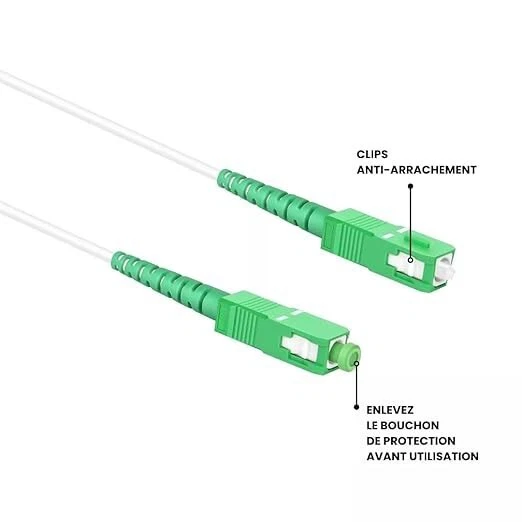 CLIPS
ANTI-ARRACHEMENT

ENLEVEZ
LE BOUCHON
DE PROTECTION
AVANT UTILISATION