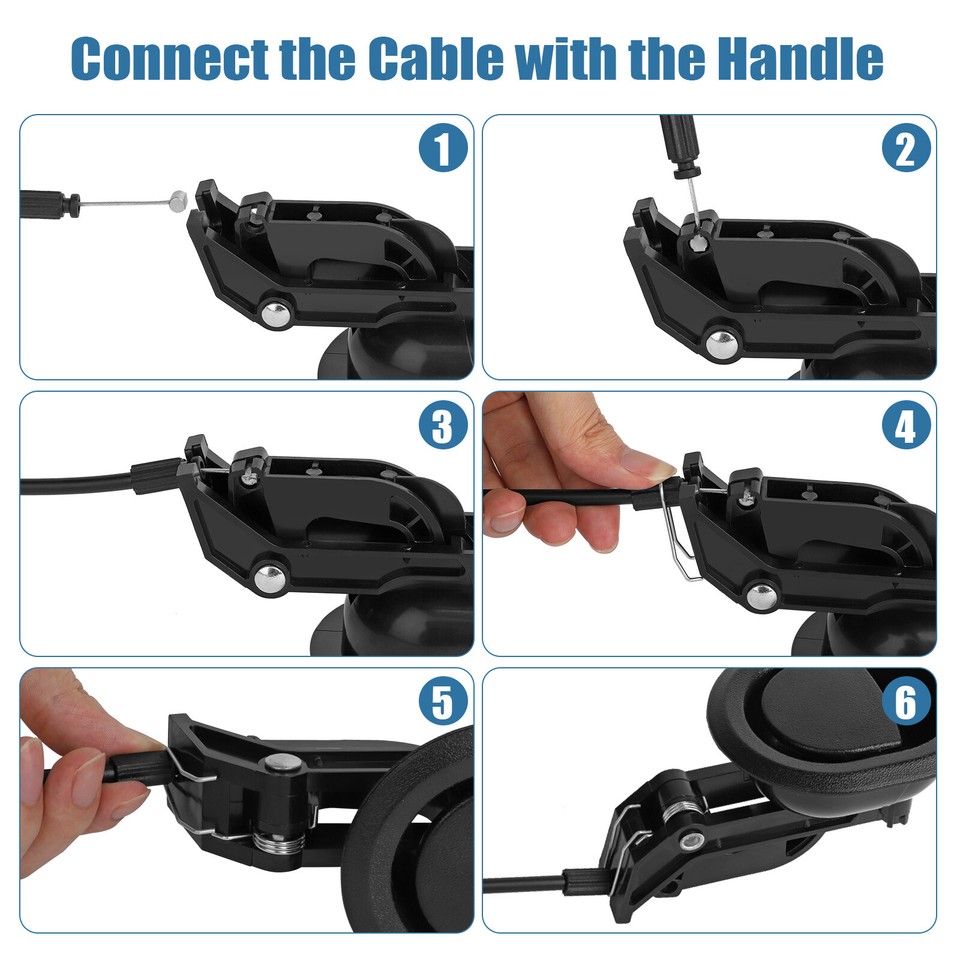 Connect the Cable with the Handle

1

2

3

4

5

6