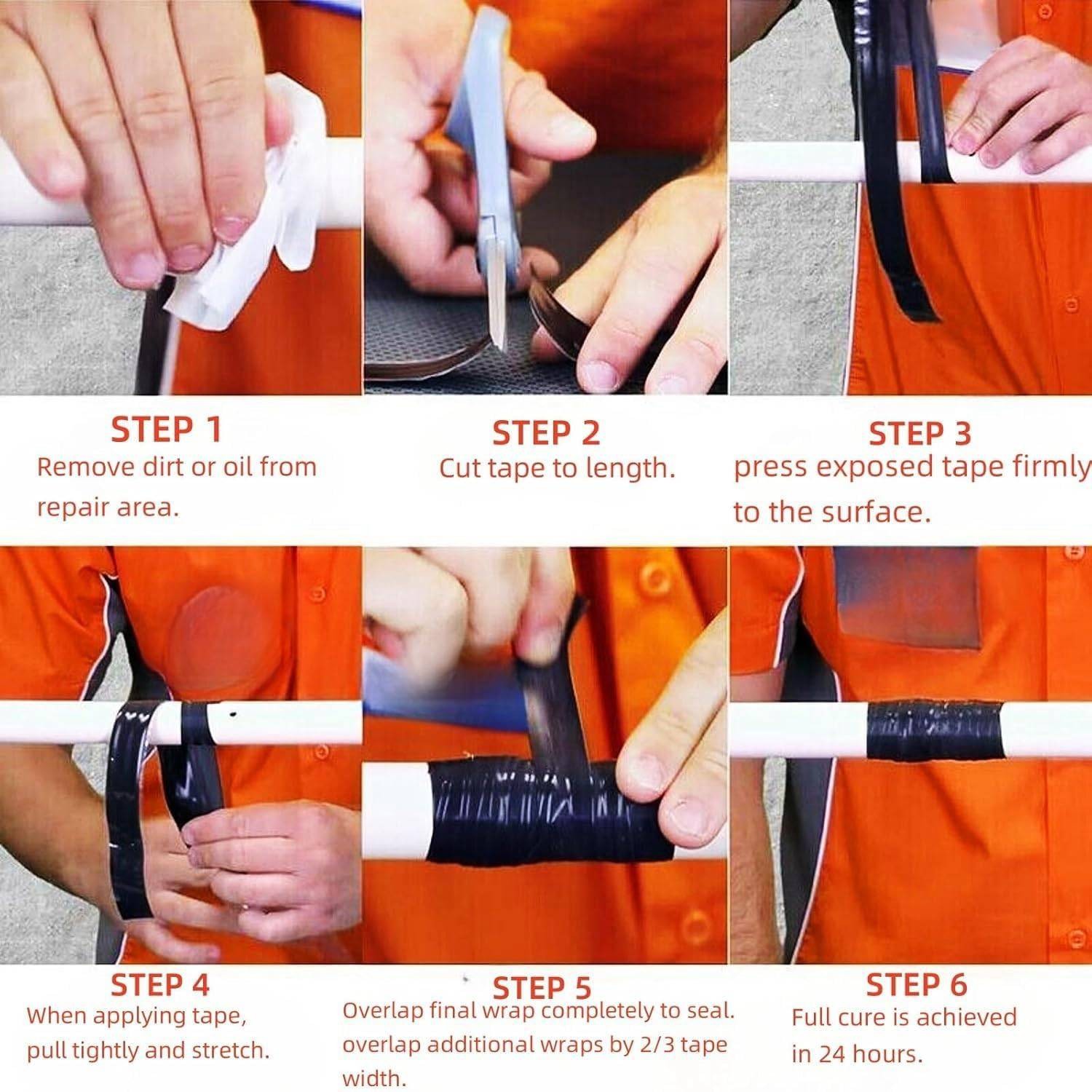 STEP 1
Remove dirt or oil from repair area.

STEP 2
Cut tape to length.

STEP 3
press exposed tape firmly to the surface.

STEP 4
When applying tape, pull tightly and stretch.

STEP 5
Overlap final wrap completely to seal. overlap additional wraps by 2/3 tape width.

STEP 6
Full cure is achieved in 24 hours.