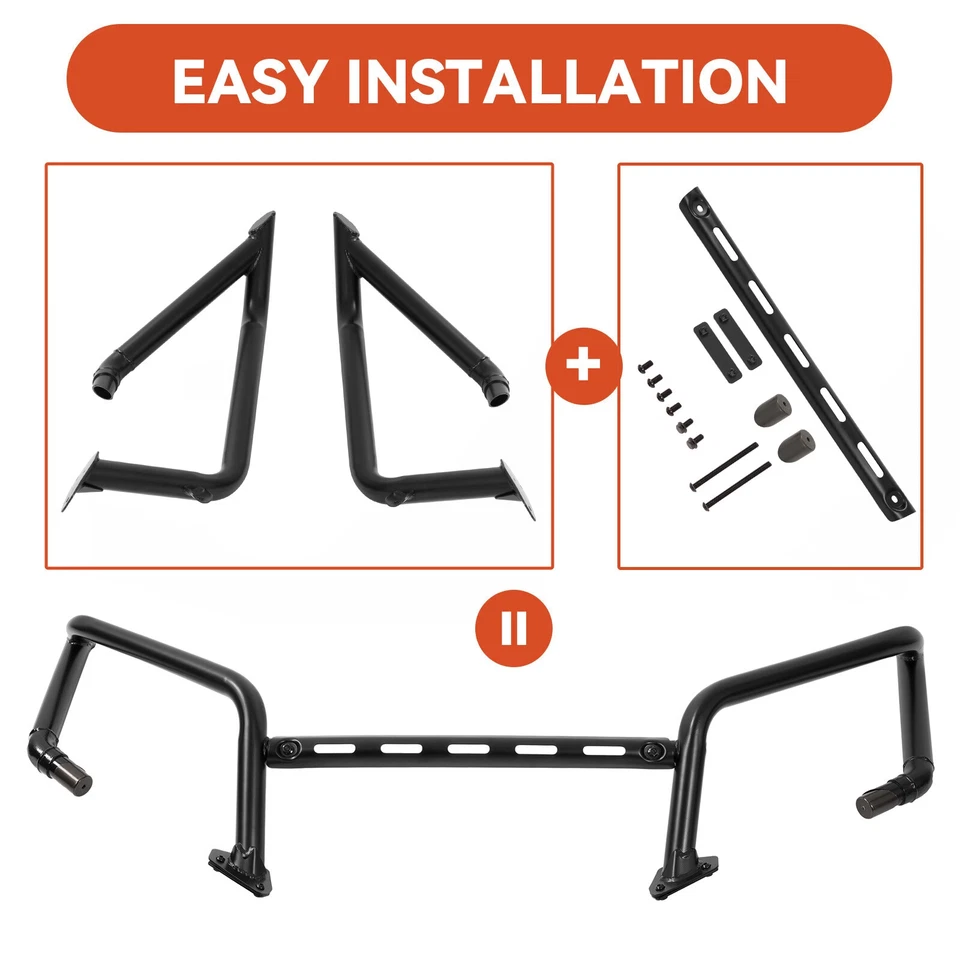 EASY INSTALLATION

+

=