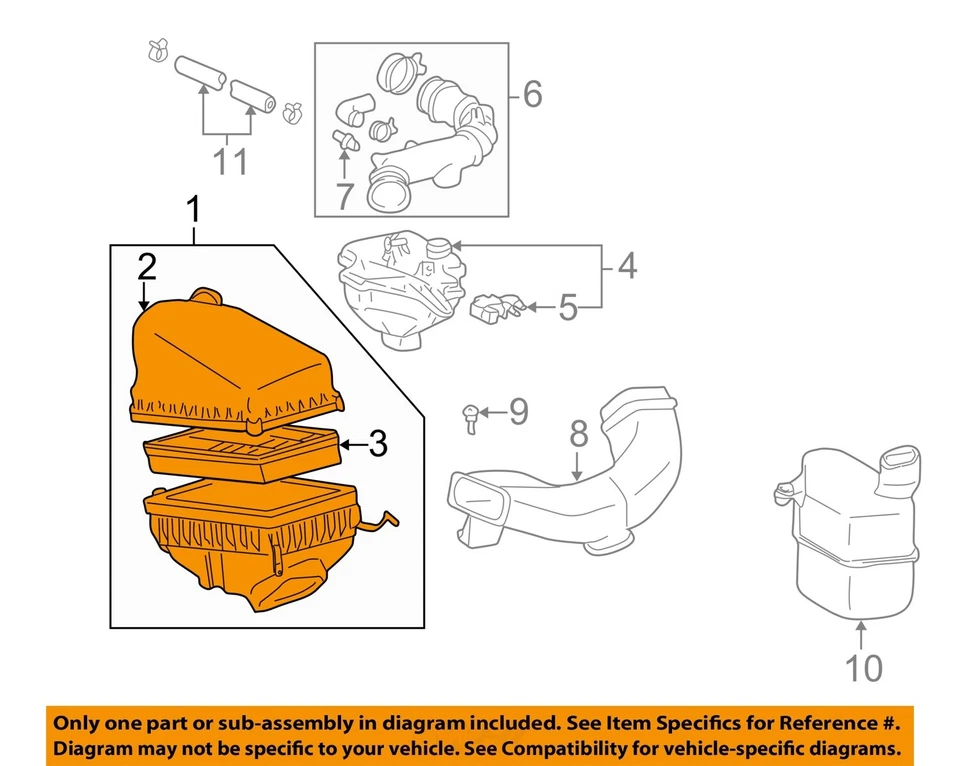 11

6

7

1

2

4

5

3

9

8

10

Only one part or sub-assembly in diagram included. See Item Specifics for Reference #. Diagram may not be specific to your vehicle. See Compatibility for vehicle-specific diagrams.