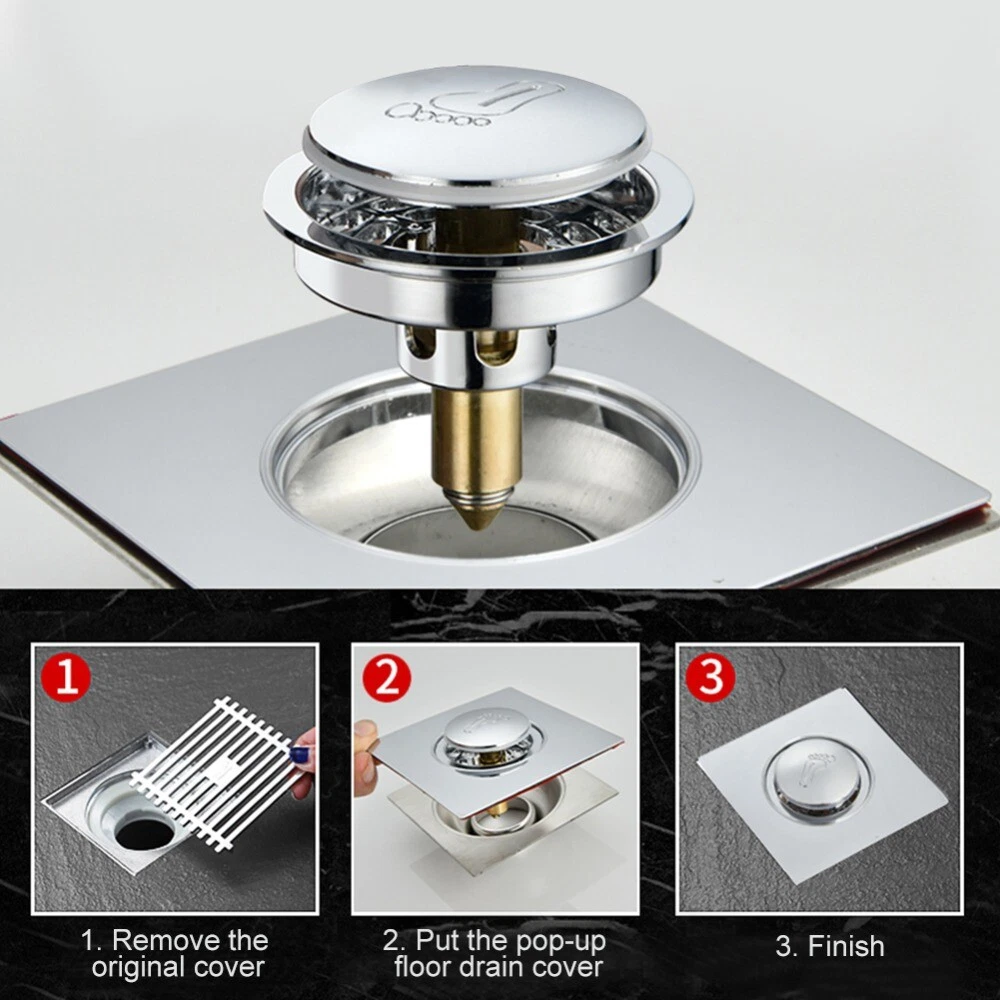 1

2

3

1. Remove the original cover

2. Put the pop-up floor drain cover

3. Finish